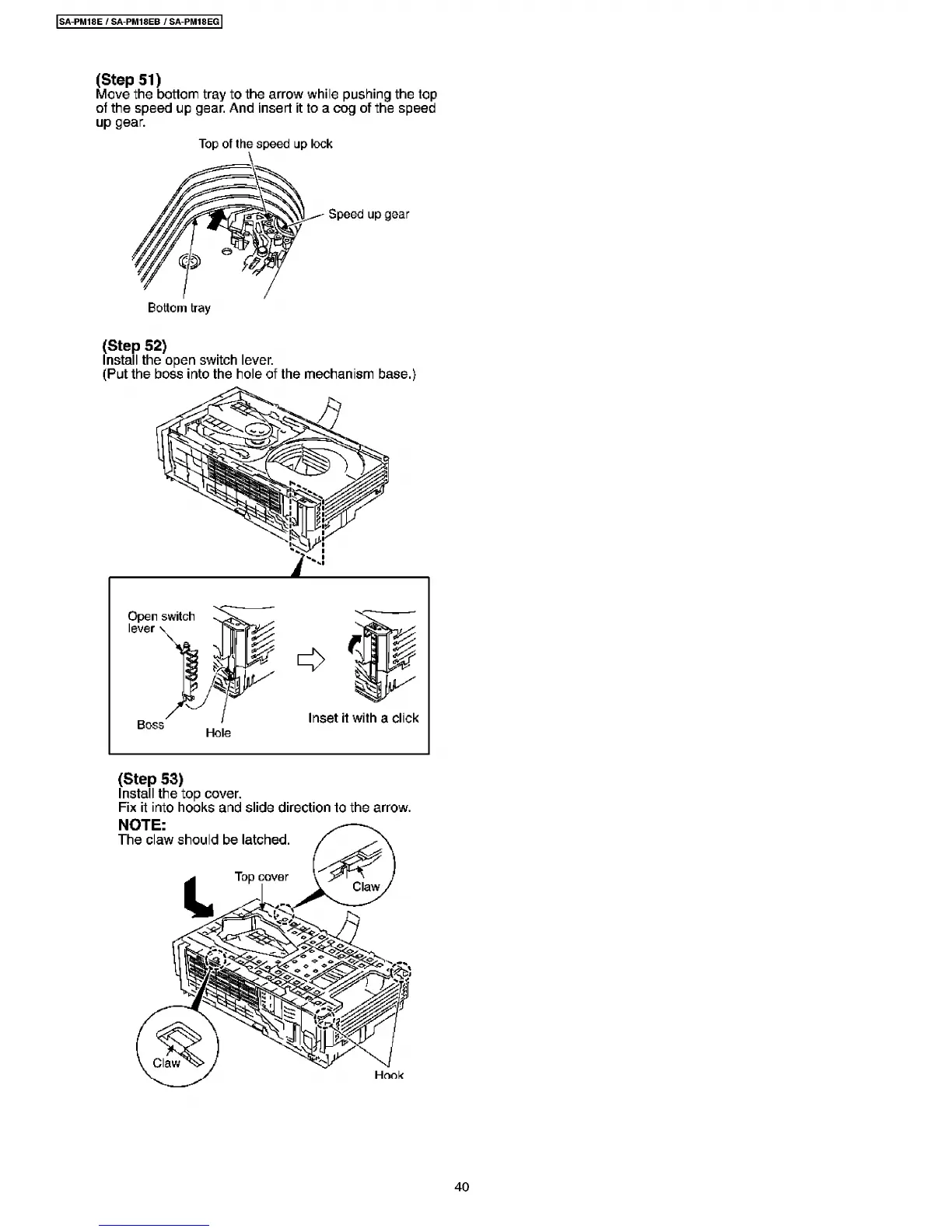 SA-PM18E / SA-PM18EB / SA-PM18EG

(Step 51)
Move the bottom tray to the arrow while pushing the top of the speed up gear. And insert it to a cog of the speed up gear.

Top of the speed up lock

Speed up gear

Bottom tray

(Step 52)
Install the open switch lever.
(Put the boss into the hole of the mechanism base.)

Open switch lever

Boss

Hole

Inset it with a click

(Step 53)
Install the top cover.
Fix it into hooks and slide direction to the arrow.
NOTE:
The claw should be latched.

Top cover

Claw

Claw

Hook

40