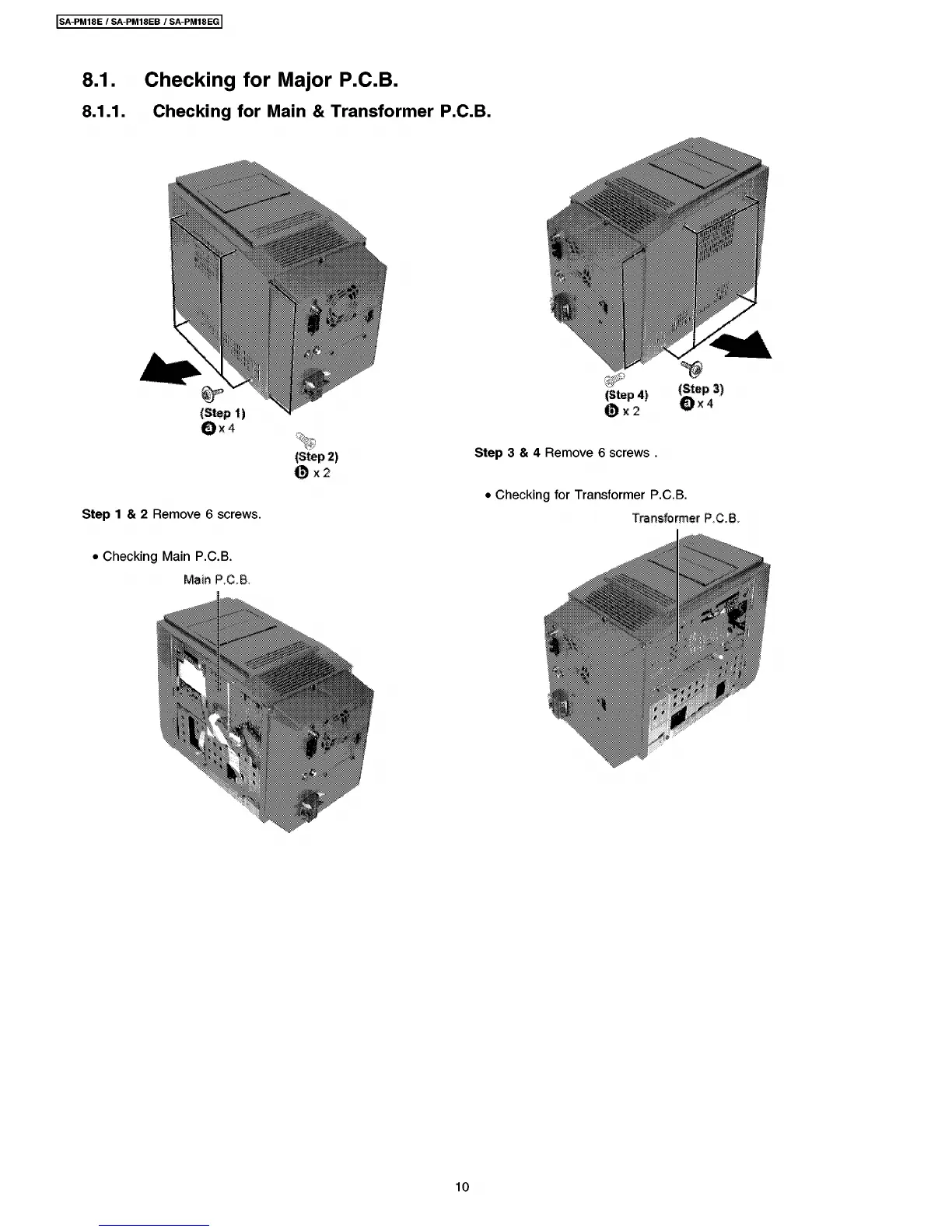 SA-PM18E / SA-PM18EB / SA-PM18EG

8.1. Checking for Major P.C.B.

8.1.1. Checking for Main & Transformer P.C.B.

(Step 1)
a x 4

(Step 2)
b x 2

Step 1 & 2 Remove 6 screws.

• Checking Main P.C.B.

Main P.C.B.

(Step 4)
b x 2

(Step 3)
a x 4

Step 3 & 4 Remove 6 screws .

• Checking for Transformer P.C.B.

Transformer P.C.B.

10