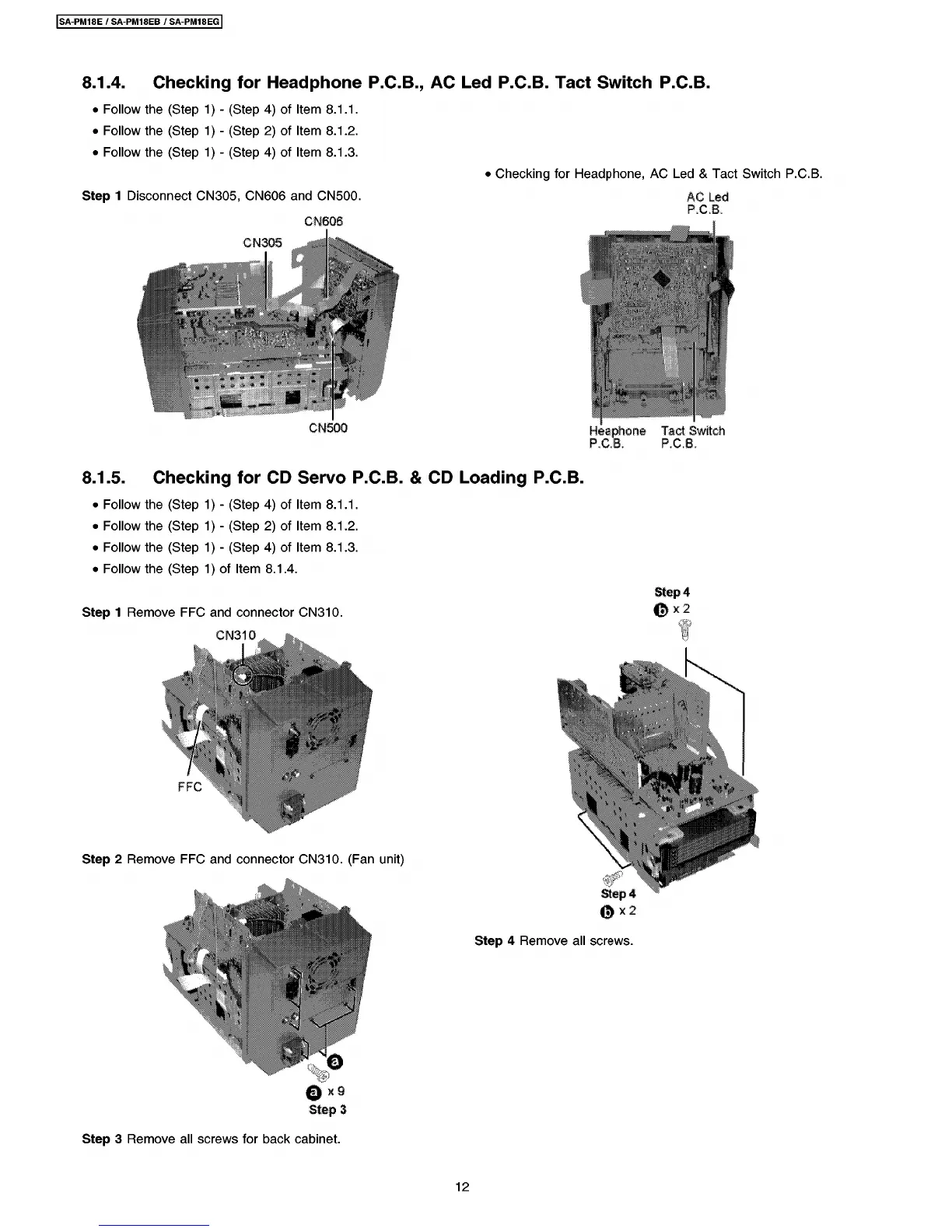 SA-PM18E / SA-PM18EB / SA-PM18EG

8.1.4. Checking for Headphone P.C.B., AC Led P.C.B. Tact Switch P.C.B.

• Follow the (Step 1) - (Step 4) of Item 8.1.1.
• Follow the (Step 1) - (Step 2) of Item 8.1.2.
• Follow the (Step 1) - (Step 4) of Item 8.1.3.

Step 1 Disconnect CN305, CN606 and CN500.

CN606
CN305
CN500

• Checking for Headphone, AC Led & Tact Switch P.C.B.

AC Led P.C.B.
Heaphone P.C.B.
Tact Switch P.C.B.

8.1.5. Checking for CD Servo P.C.B. & CD Loading P.C.B.

• Follow the (Step 1) - (Step 4) of Item 8.1.1.
• Follow the (Step 1) - (Step 2) of Item 8.1.2.
• Follow the (Step 1) - (Step 4) of Item 8.1.3.
• Follow the (Step 1) of Item 8.1.4.

Step 1 Remove FFC and connector CN310.

CN310
FFC

Step 2 Remove FFC and connector CN310. (Fan unit)

a
a x 9
Step 3

Step 3 Remove all screws for back cabinet.

Step 4
b x 2
Step 4
b x 2

Step 4 Remove all screws.

12