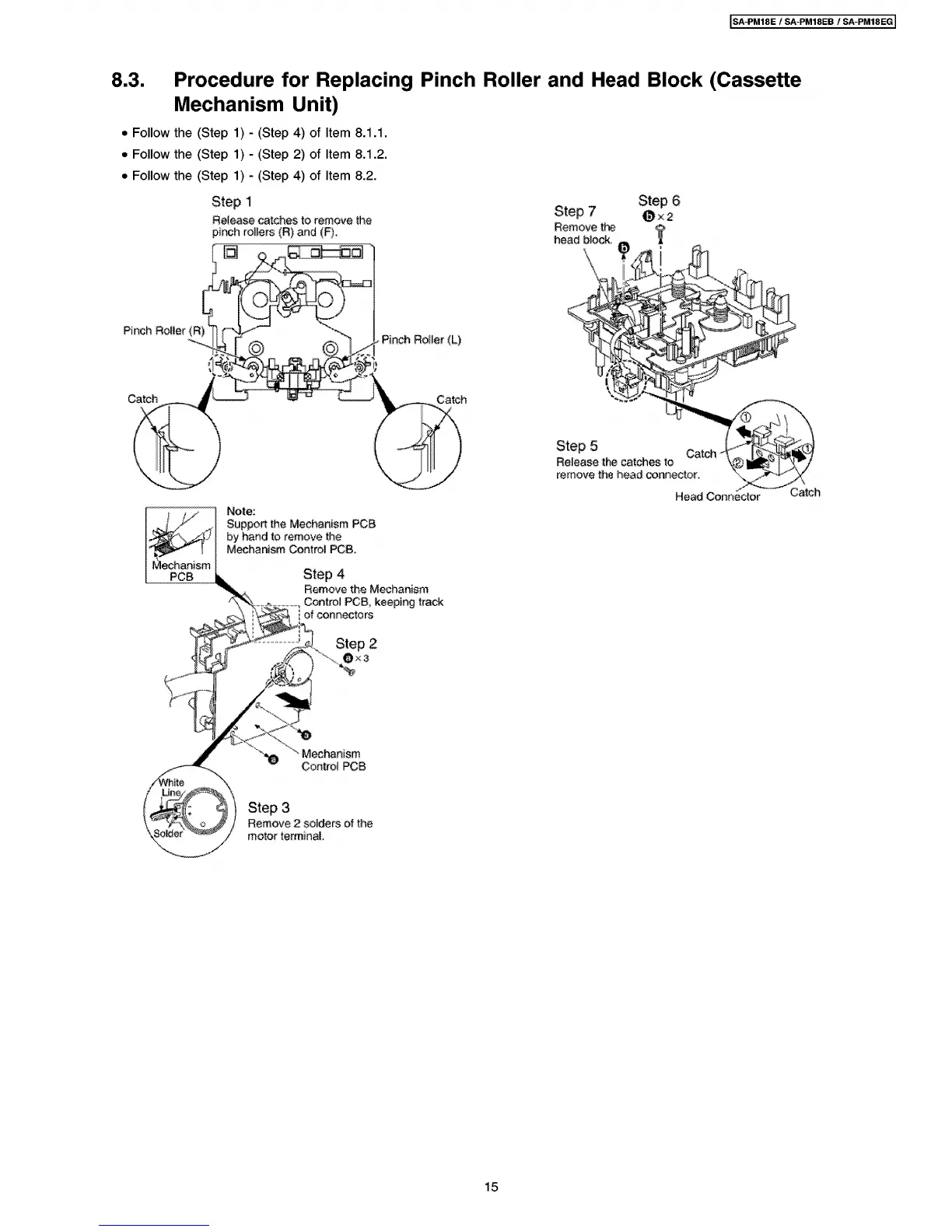 SA-PM18E / SA-PM18EB / SA-PM18EG

8.3. Procedure for Replacing Pinch Roller and Head Block (Cassette Mechanism Unit)

• Follow the (Step 1) - (Step 4) of Item 8.1.1.

• Follow the (Step 1) - (Step 2) of Item 8.1.2.

• Follow the (Step 1) - (Step 4) of Item 8.2.

Step 1
Release catches to remove the pinch rollers (R) and (F).

Pinch Roller (R)

Pinch Roller (L)

Catch

Catch

Note:
Support the Mechanism PCB by hand to remove the Mechanism Control PCB.

Mechanism PCB

Step 4
Remove the Mechanism Control PCB, keeping track of connectors

Step 2
a × 3

a

a

Mechanism Control PCB

White Line

Solder

Step 3
Remove 2 solders of the motor terminal.

Step 7
Remove the head block.

Step 6
b × 2

b

Step 5
Release the catches to remove the head connector.

Catch

①

①

②

Head Connector

Catch

15