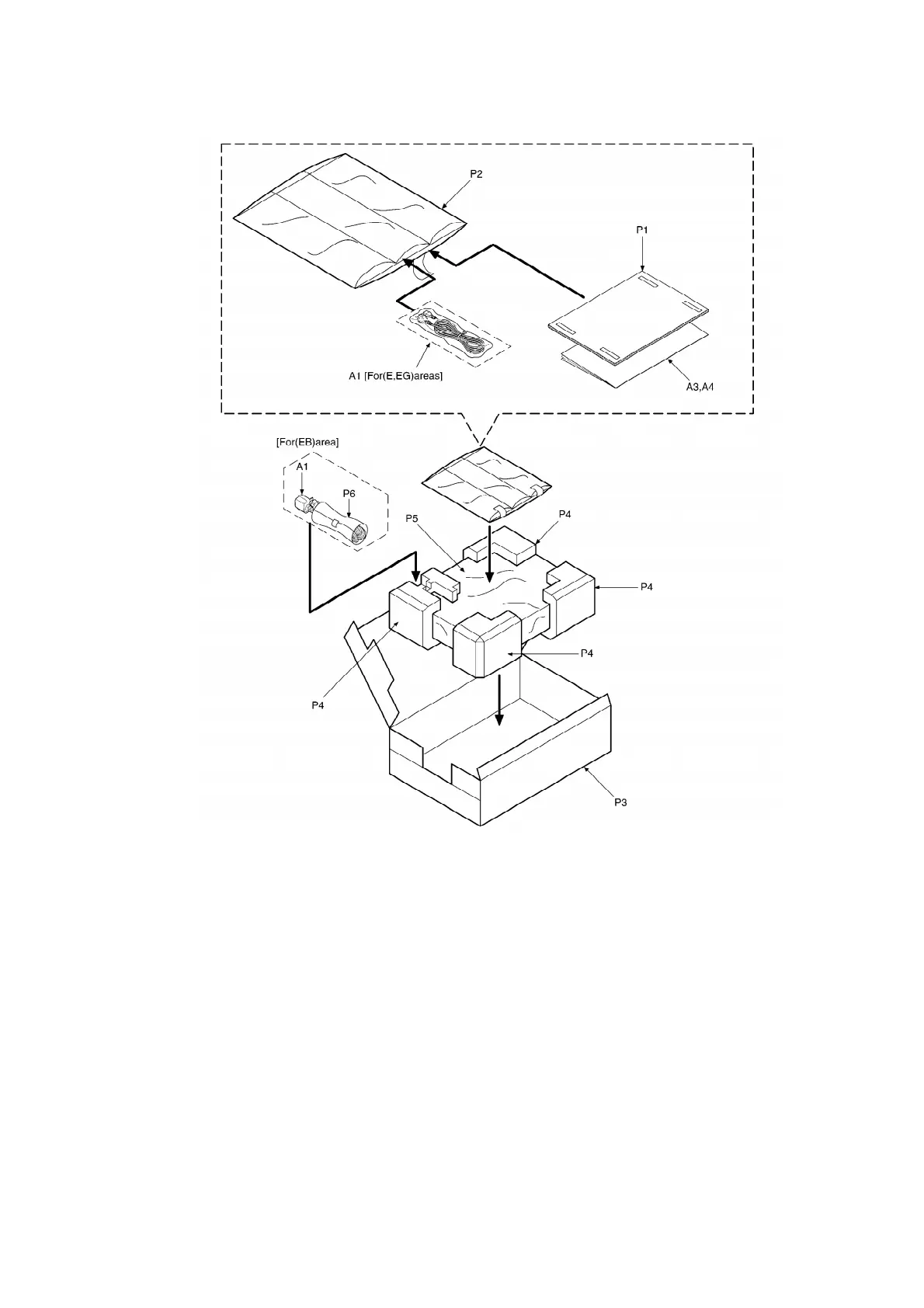 P2

P1

A1 [For(E,EG)areas]

A3,A4

[For(EB)area]

A1

P6

P5

P4

P4

P4

P4

P3