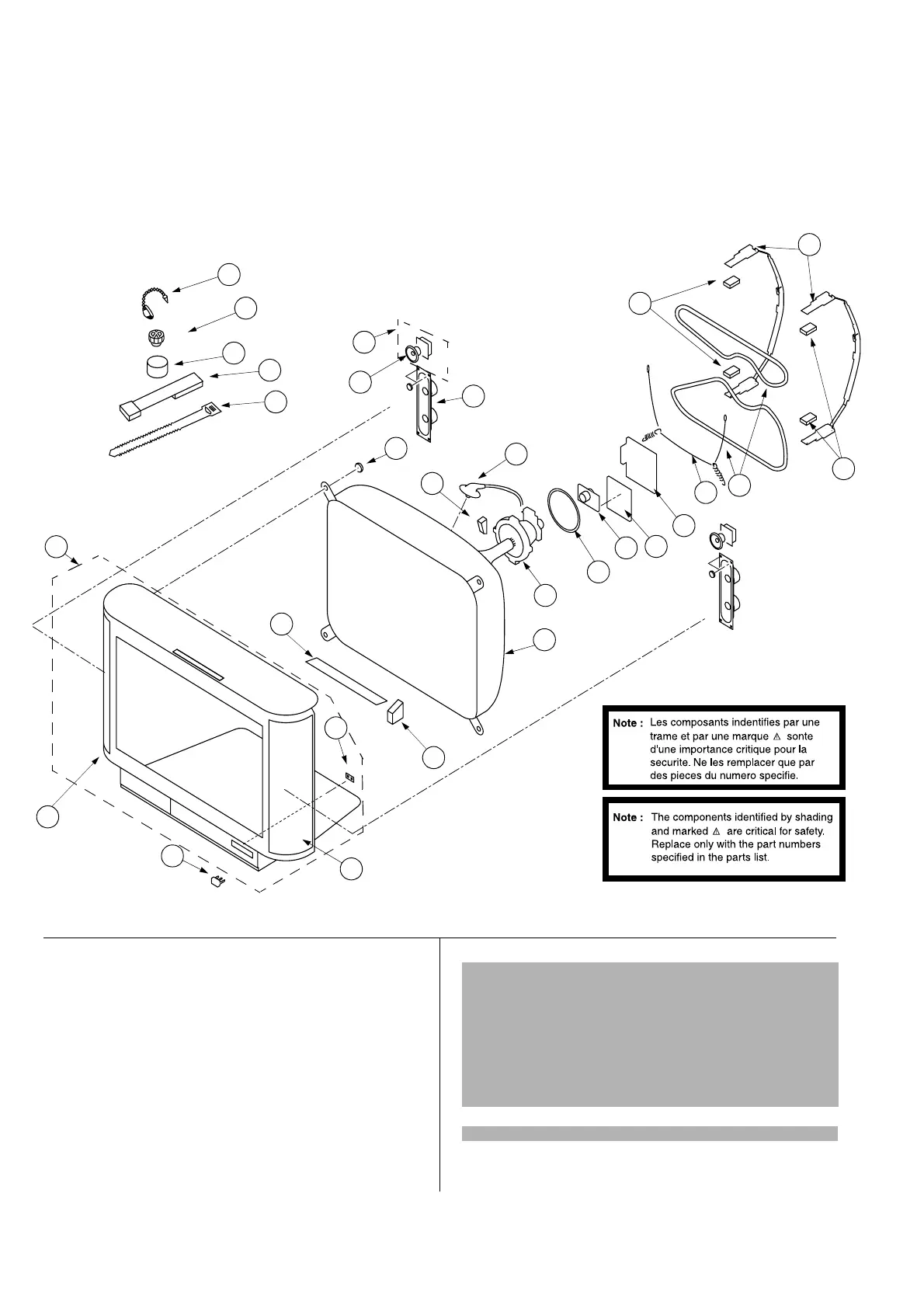 Note : Les composants indentifies par une trame et par une marque ⚠ sonte d'une importance critique pour la securite. Ne les remplacer que par des pieces du numero specifie.

Note : The components identified by shading and marked ⚠ are critical for safety. Replace only with the part numbers specified in the parts list.