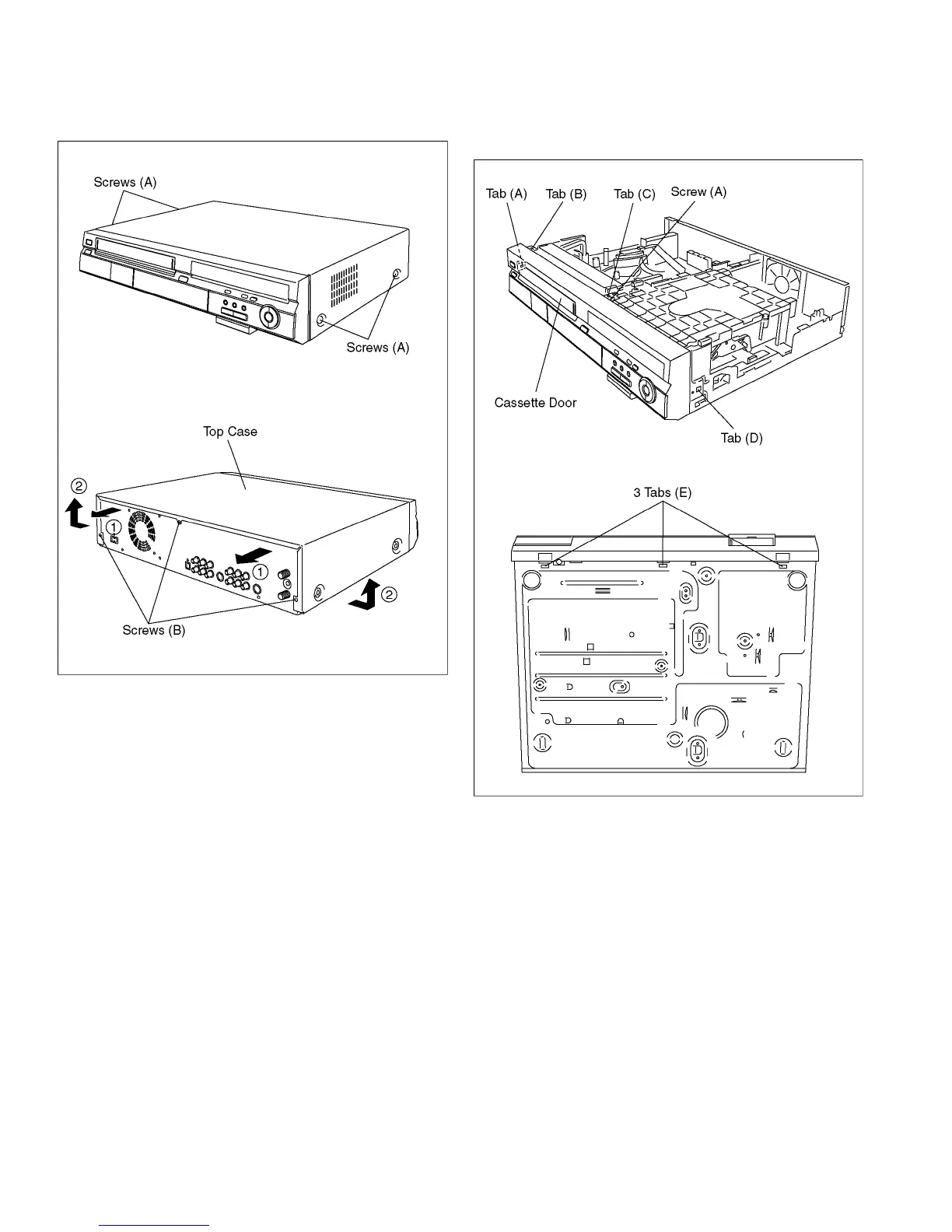 Screws (A)

Screws (A)

Top Case

②

①

①

②

Screws (B)

Tab (A) Tab (B) Tab (C) Screw (A)

Cassette Door

Tab (D)

3 Tabs (E)