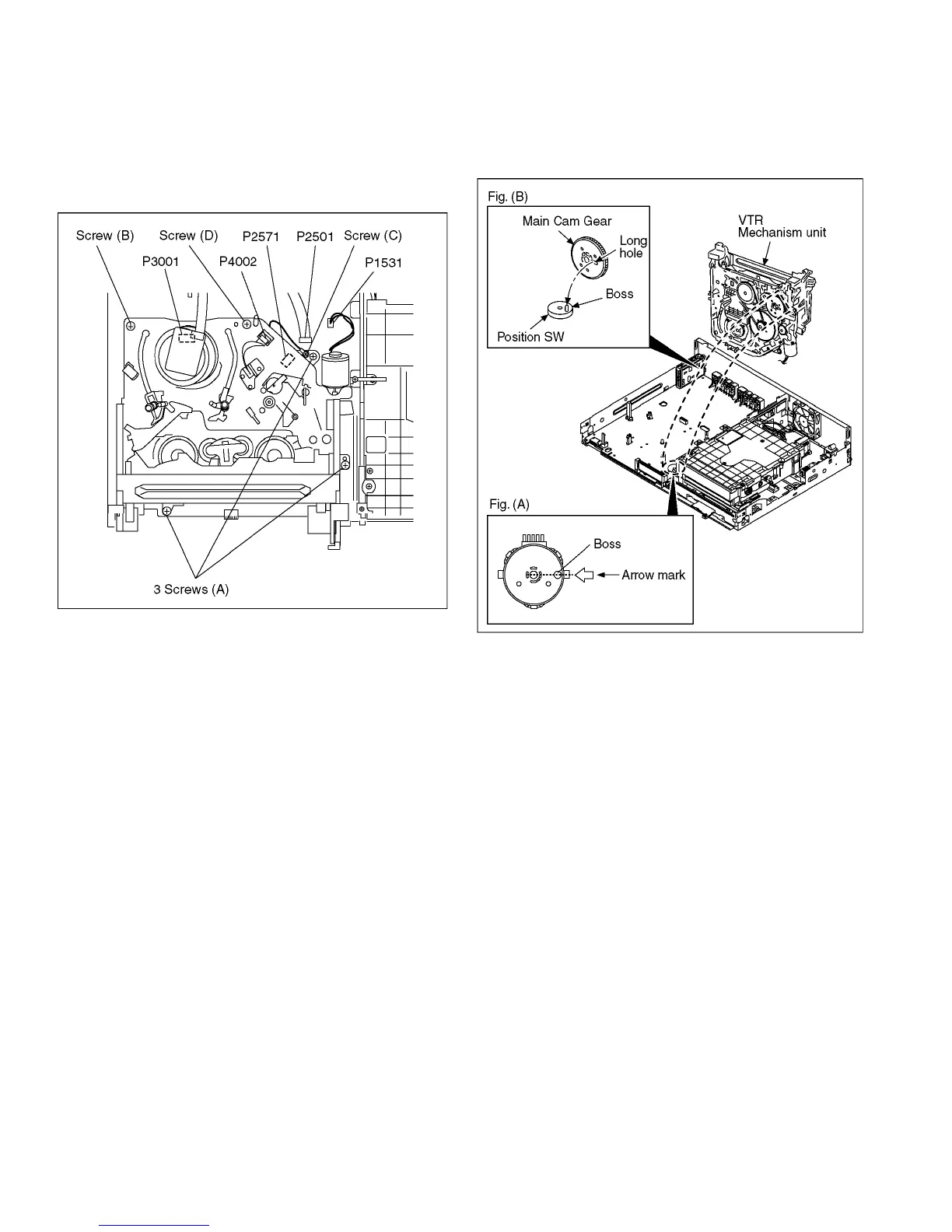 Screw (B) Screw (D) P2571 P2501 Screw (C)
P3001 P4002 P1531

3 Screws (A)

Fig. (B)
Main Cam Gear
Long hole
Boss
Position SW

VTR Mechanism unit

Fig. (A)
Boss
Arrow mark