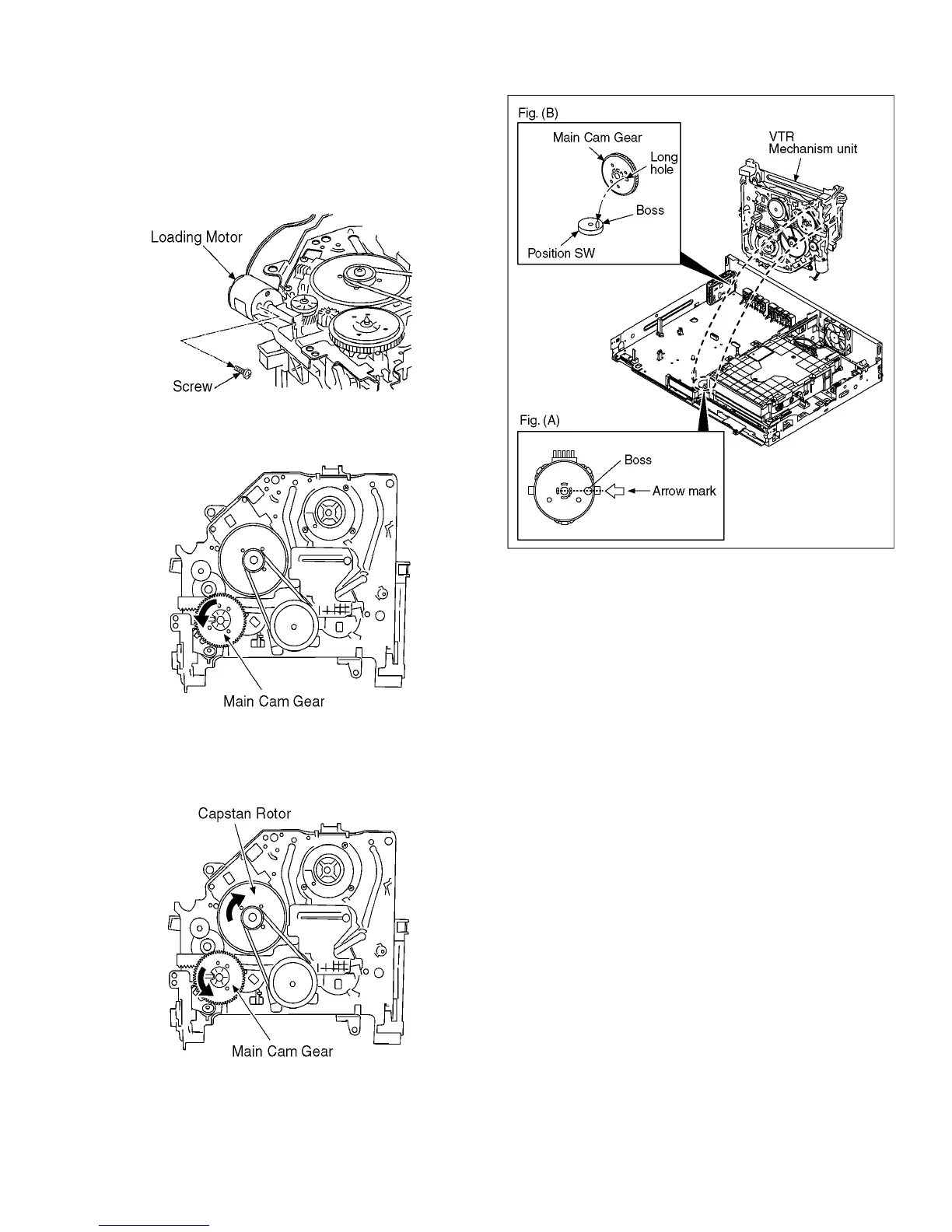 Loading Motor

Screw

Main Cam Gear

Capstan Rotor

Main Cam Gear

Fig. (B)

Main Cam Gear

Long hole

Boss

Position SW

VTR Mechanism unit

Fig. (A)

Boss

Arrow mark