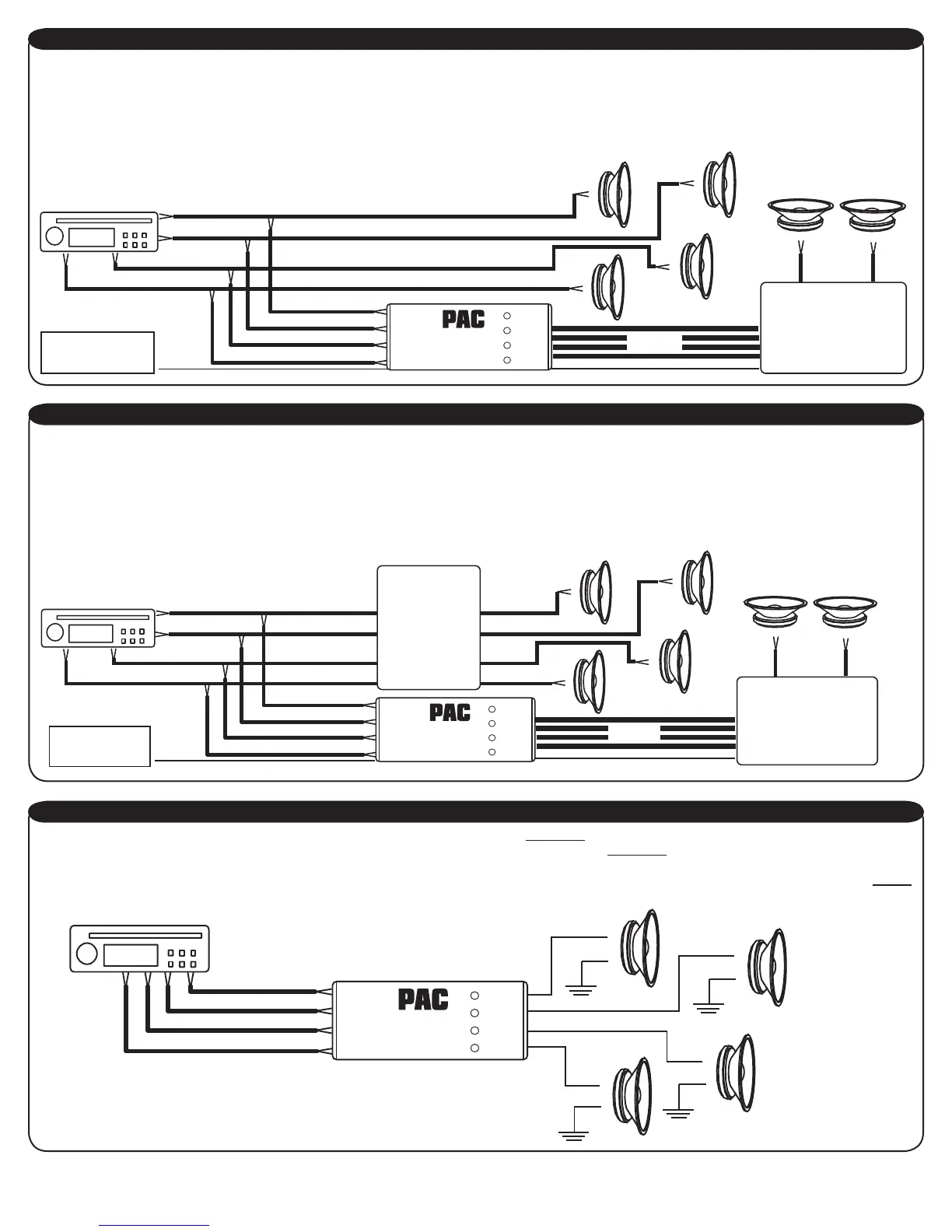 PAC

PAC

PAC