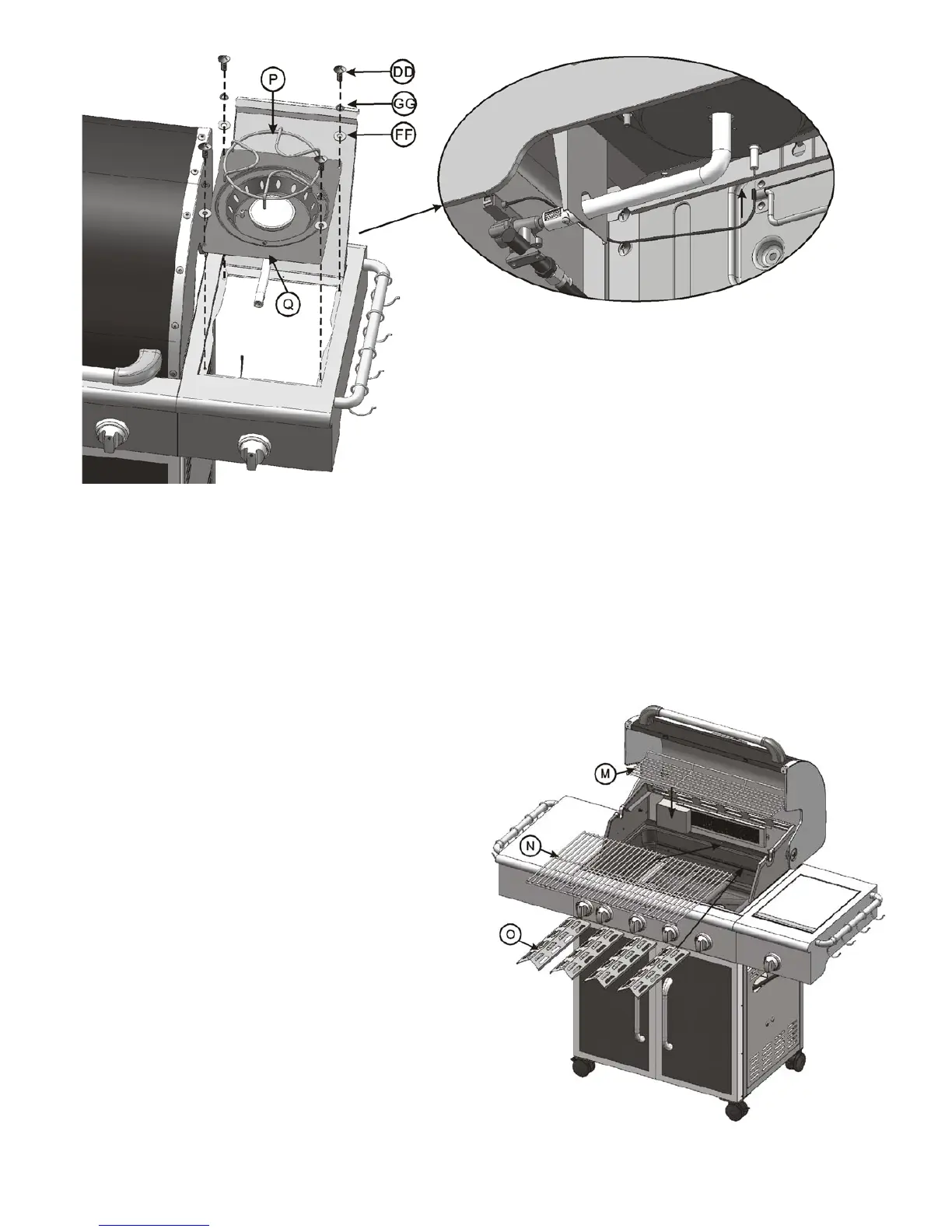 P

DD

GG

FF

Q

M

N

O