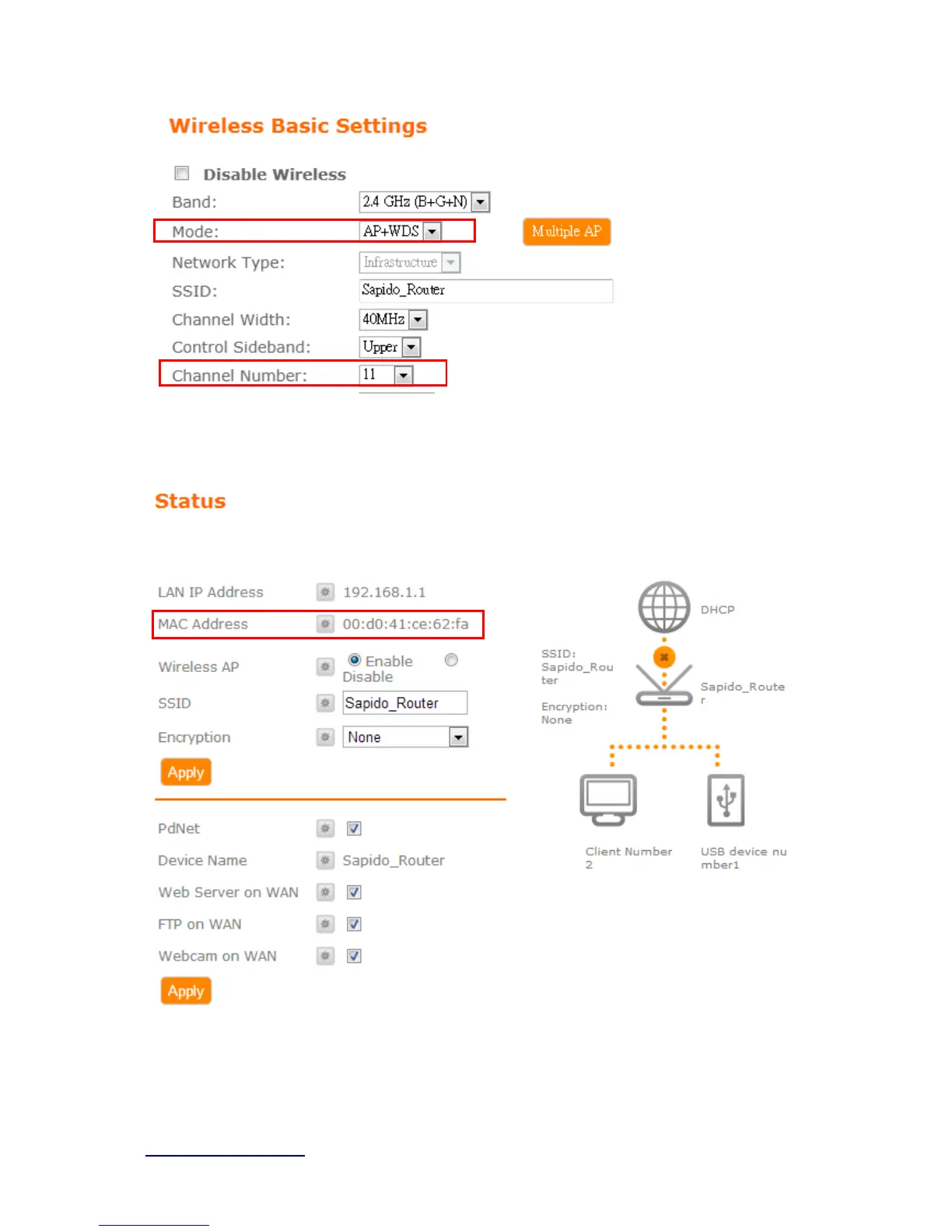 Wireless Basic Settings

Disable Wireless

Band: 2.4 GHz (B+G+N)

Mode: AP+WDS

Multiple AP

Network Type: Infrastructure

SSID: Sapido_Router

Channel Width: 40MHz

Control Sideband: Upper

Channel Number: 11

Status

LAN IP Address 192.168.1.1

MAC Address 00:d0:41:ce:62:fa

Wireless AP Enable Disable

SSID Sapido_Router

Encryption None

Apply

PdNet

Device Name Sapido_Router

Web Server on WAN

FTP on WAN

Webcam on WAN

Apply

DHCP

SSID: Sapido_Router

Encryption: None

Sapido_Router

Client Number 2

USB device number1