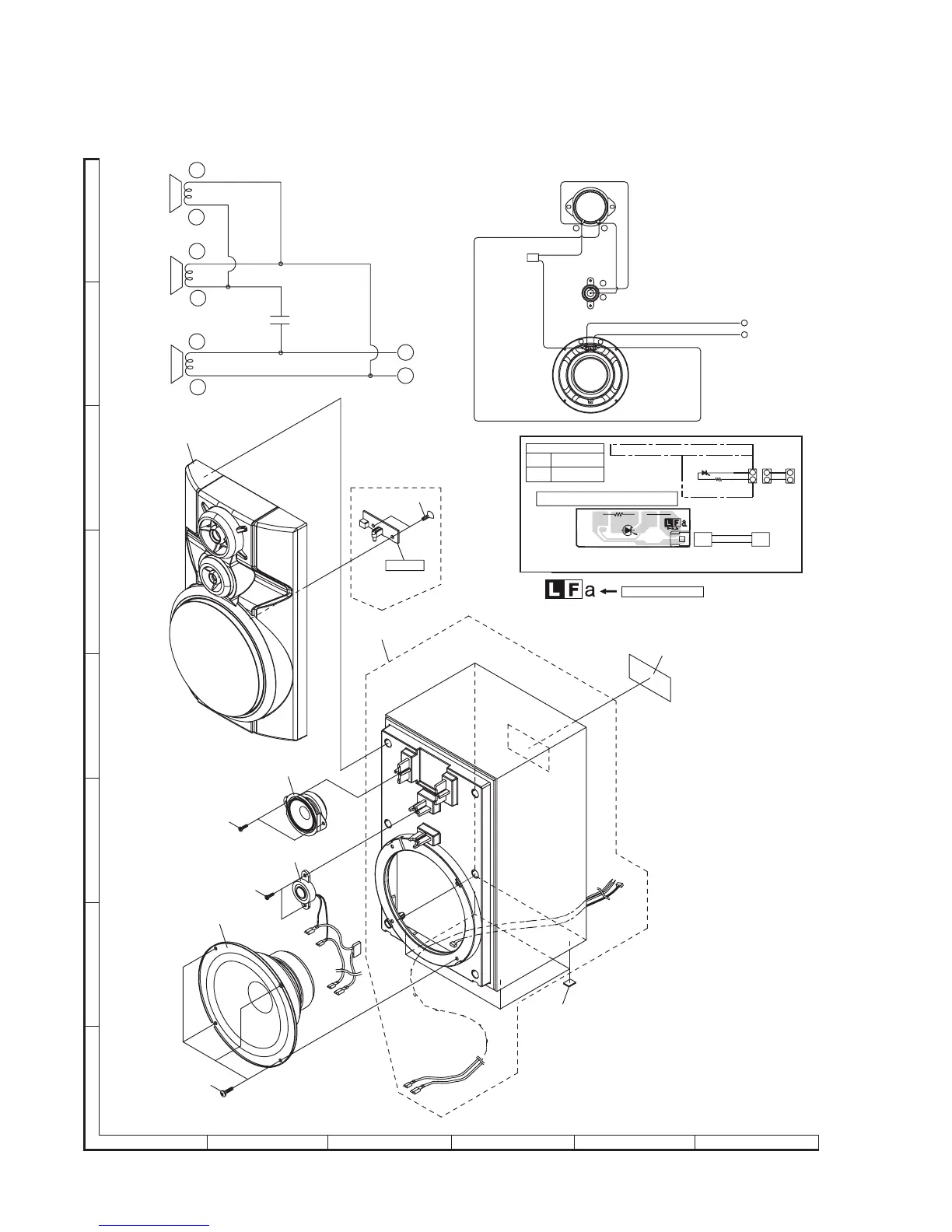 L F a
L F a