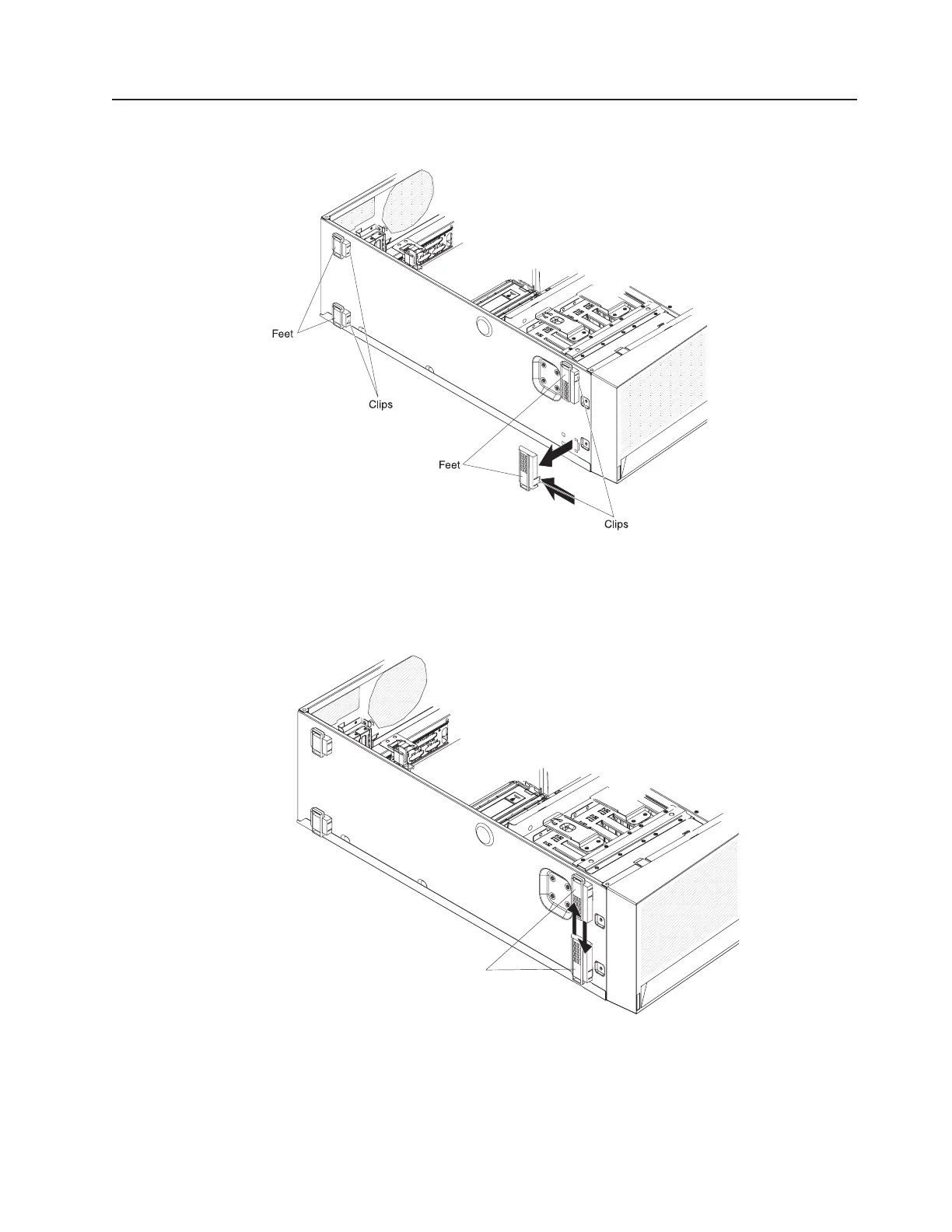 Feet

Clips

Feet

Clips