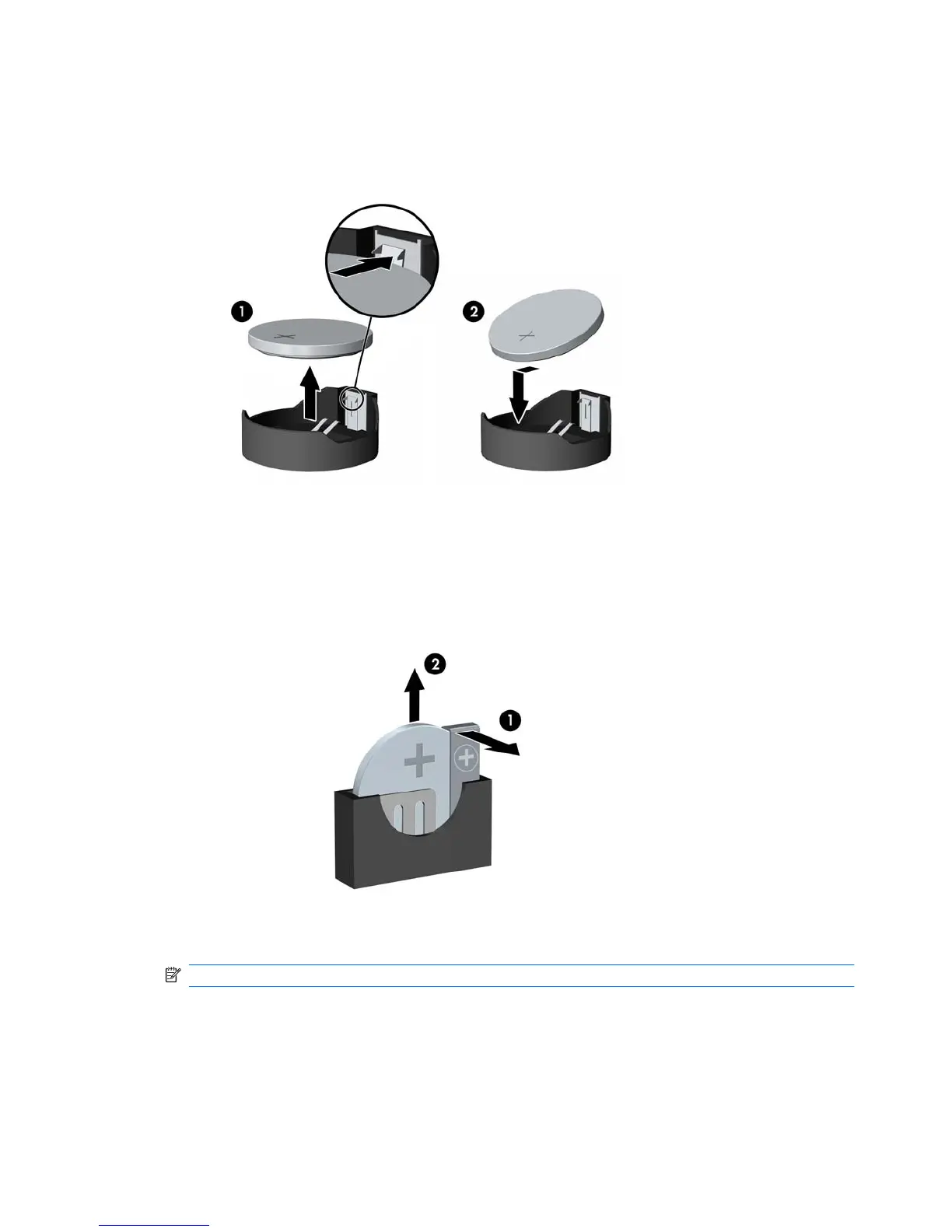 1

2

2

1