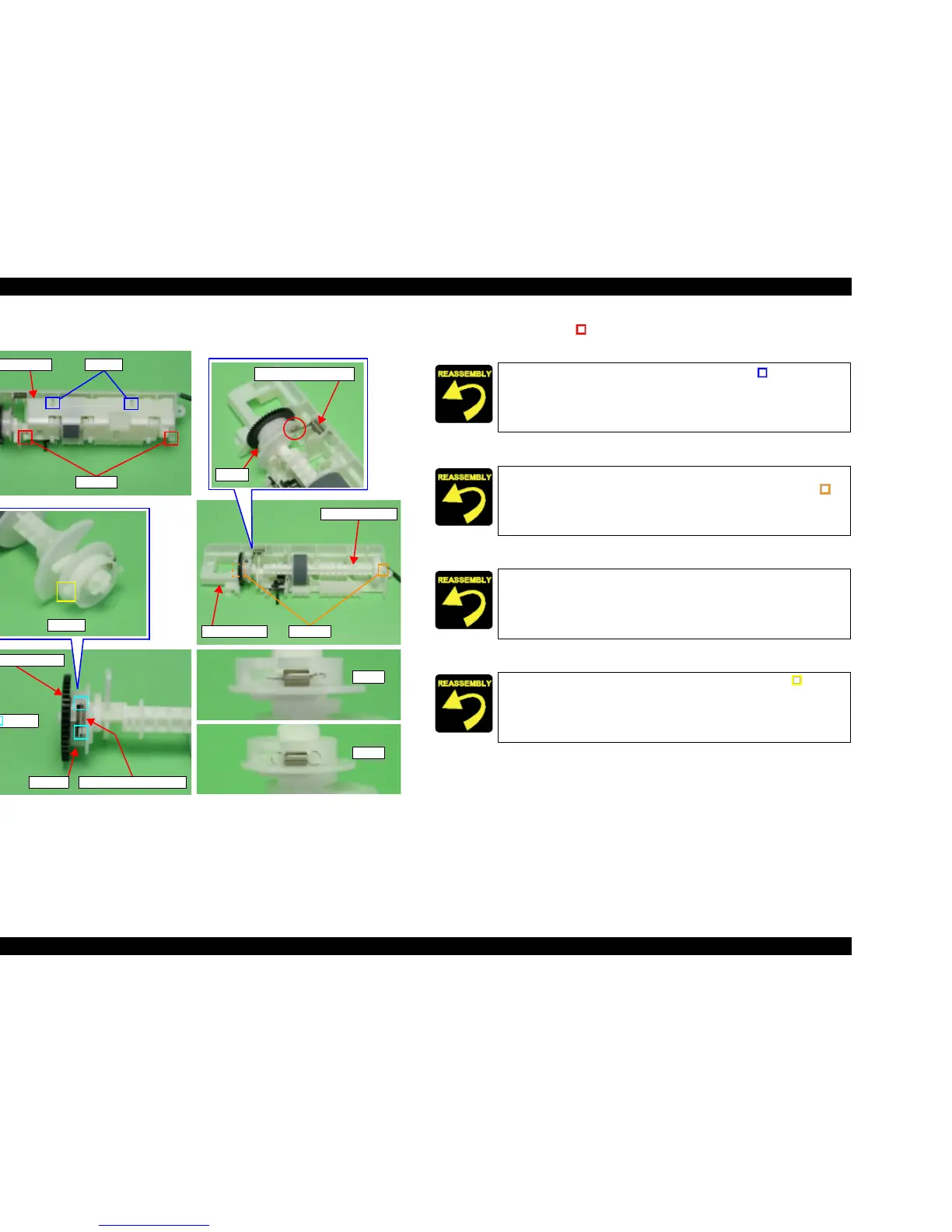 REASSEMBLY

REASSEMBLY

REASSEMBLY

REASSEMBLY