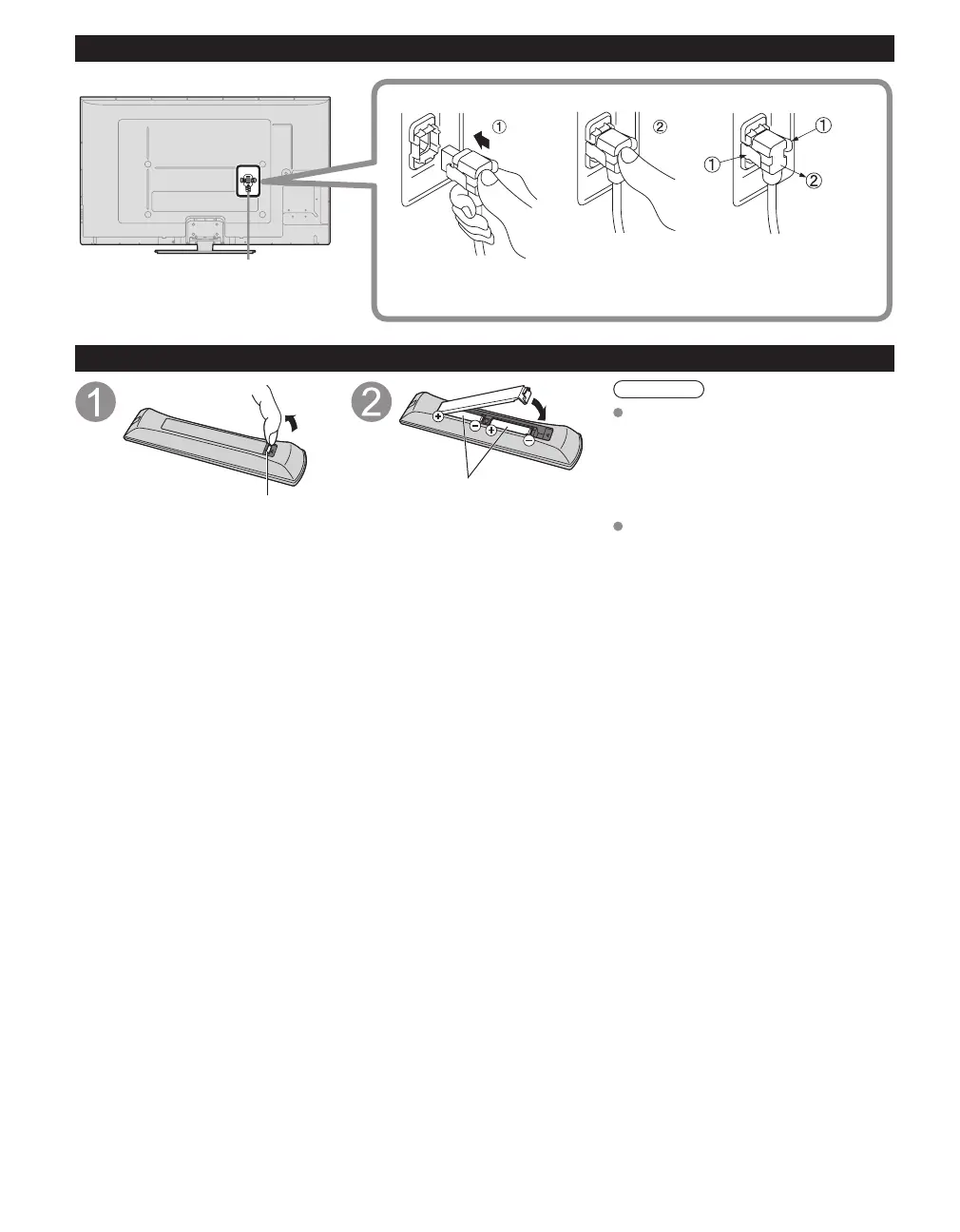 ①
②
①
①
②
1
2
+
−
+
−