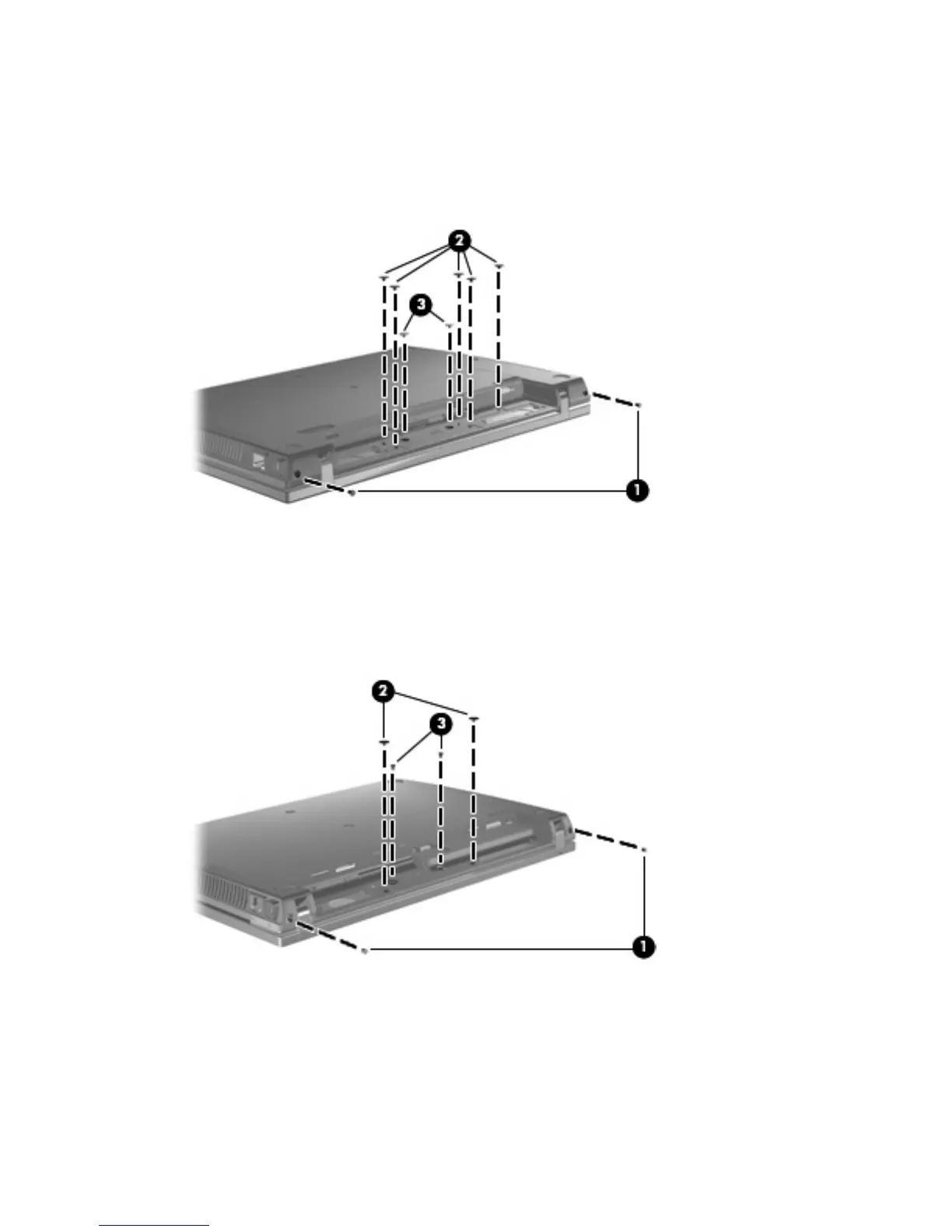 2
3
1
2
3
1