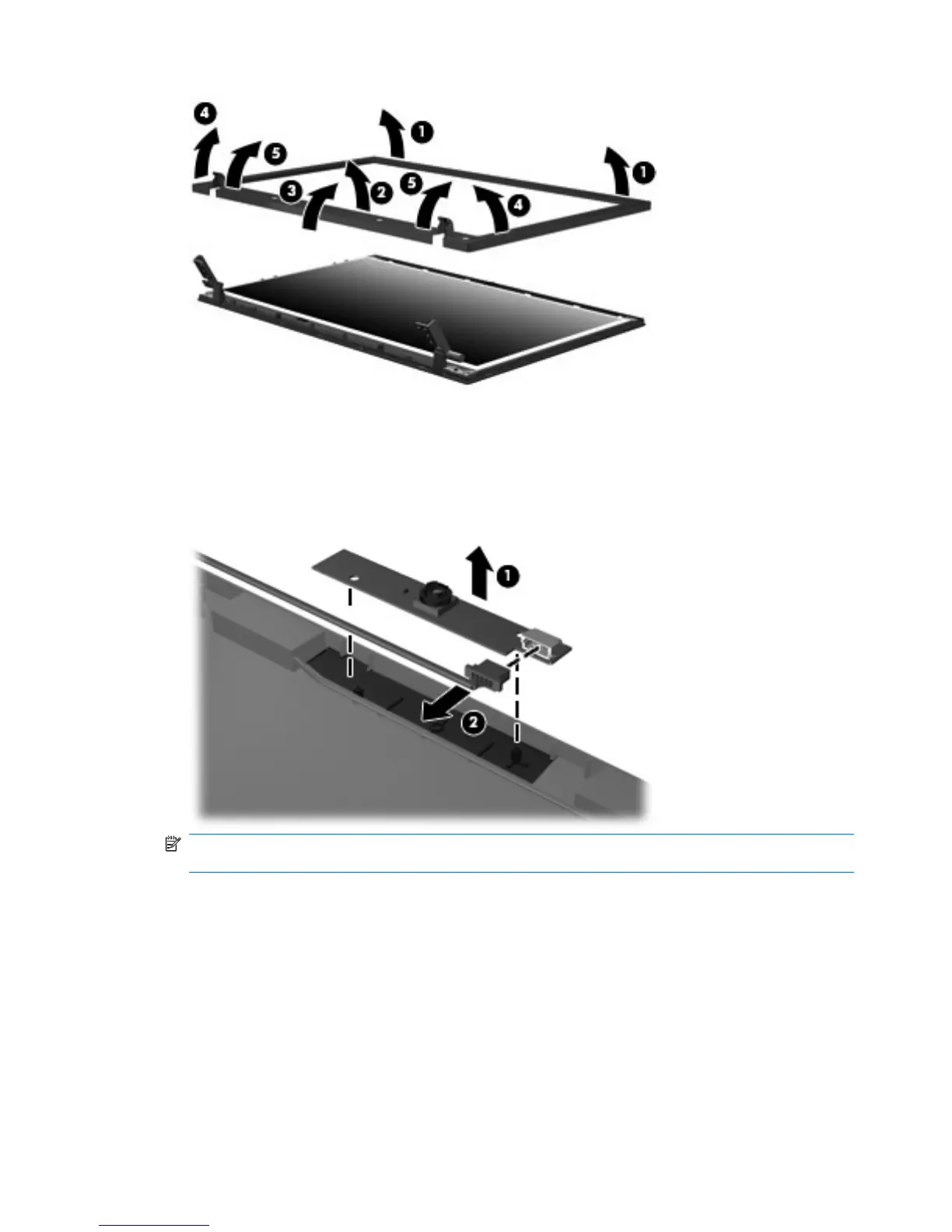 4
1
5
3
2
5
4
1

1
2