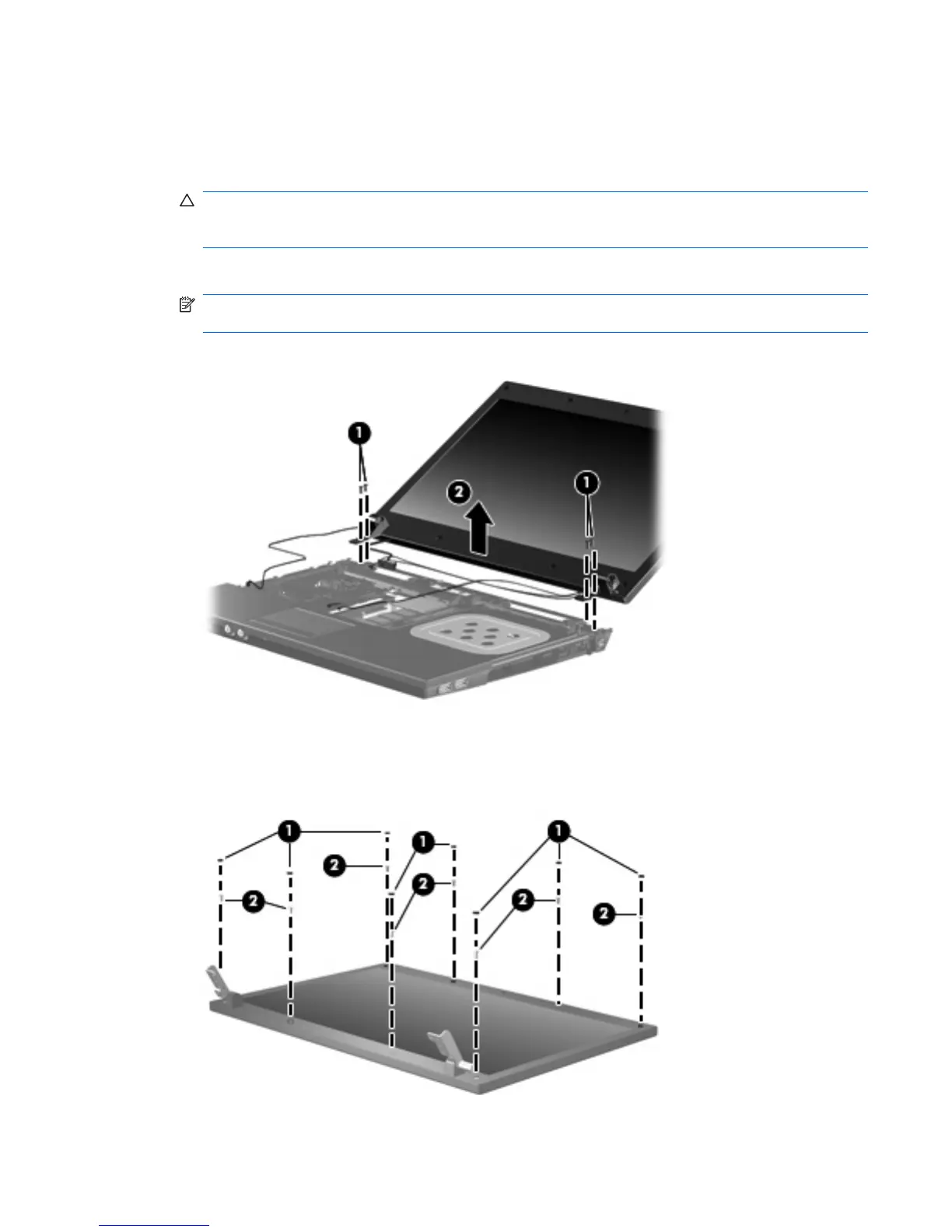 1

2

1

1

2

1

2

2

1

2

2