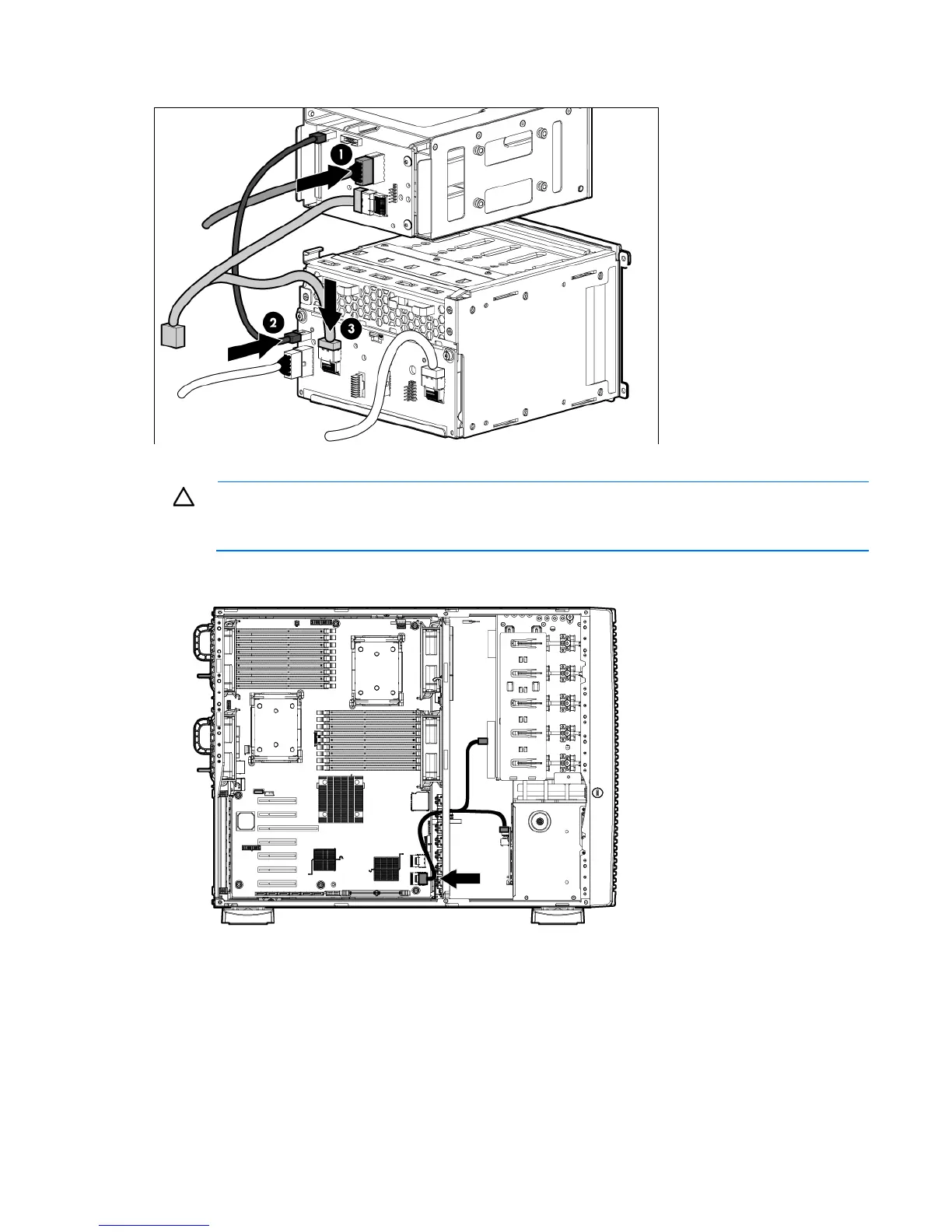 1

2

3