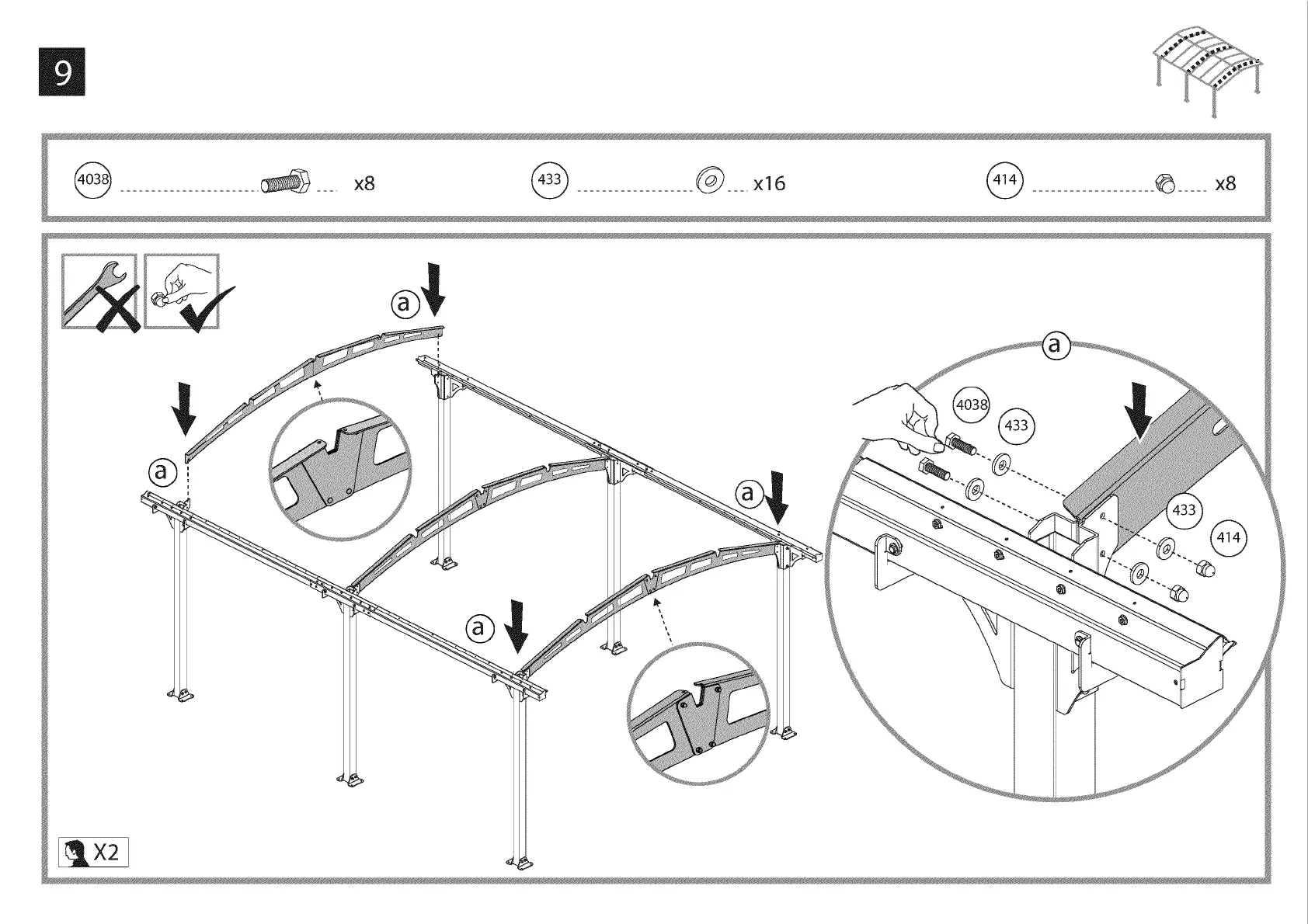 9

4038 x8
433 x16
414 x8

a
a
a
a

a
4038
433
433
414

X2