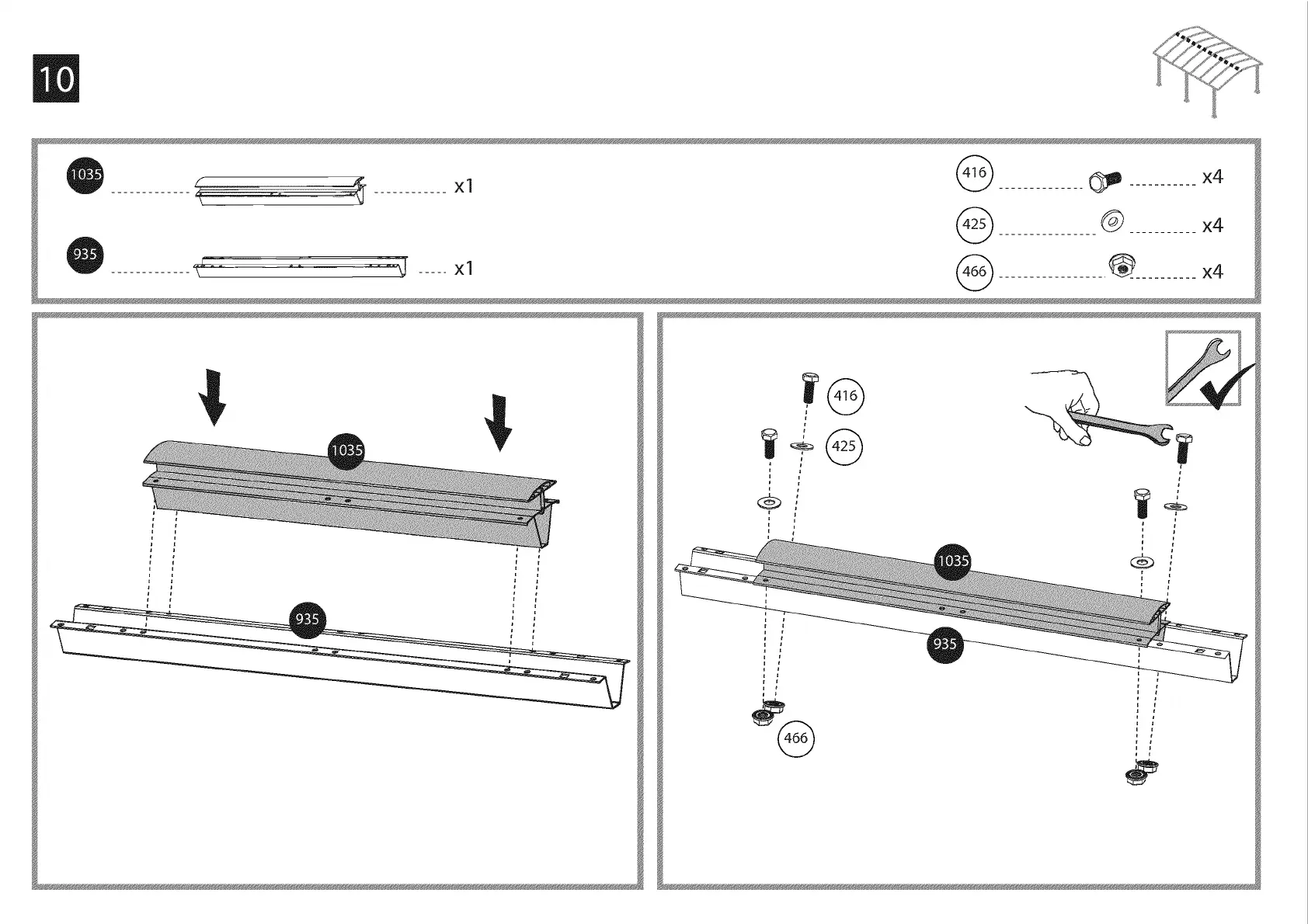 10

1035 x1

935 x1

416 x4

425 x4

466 x4

1035

935

416

425

1035

935

466