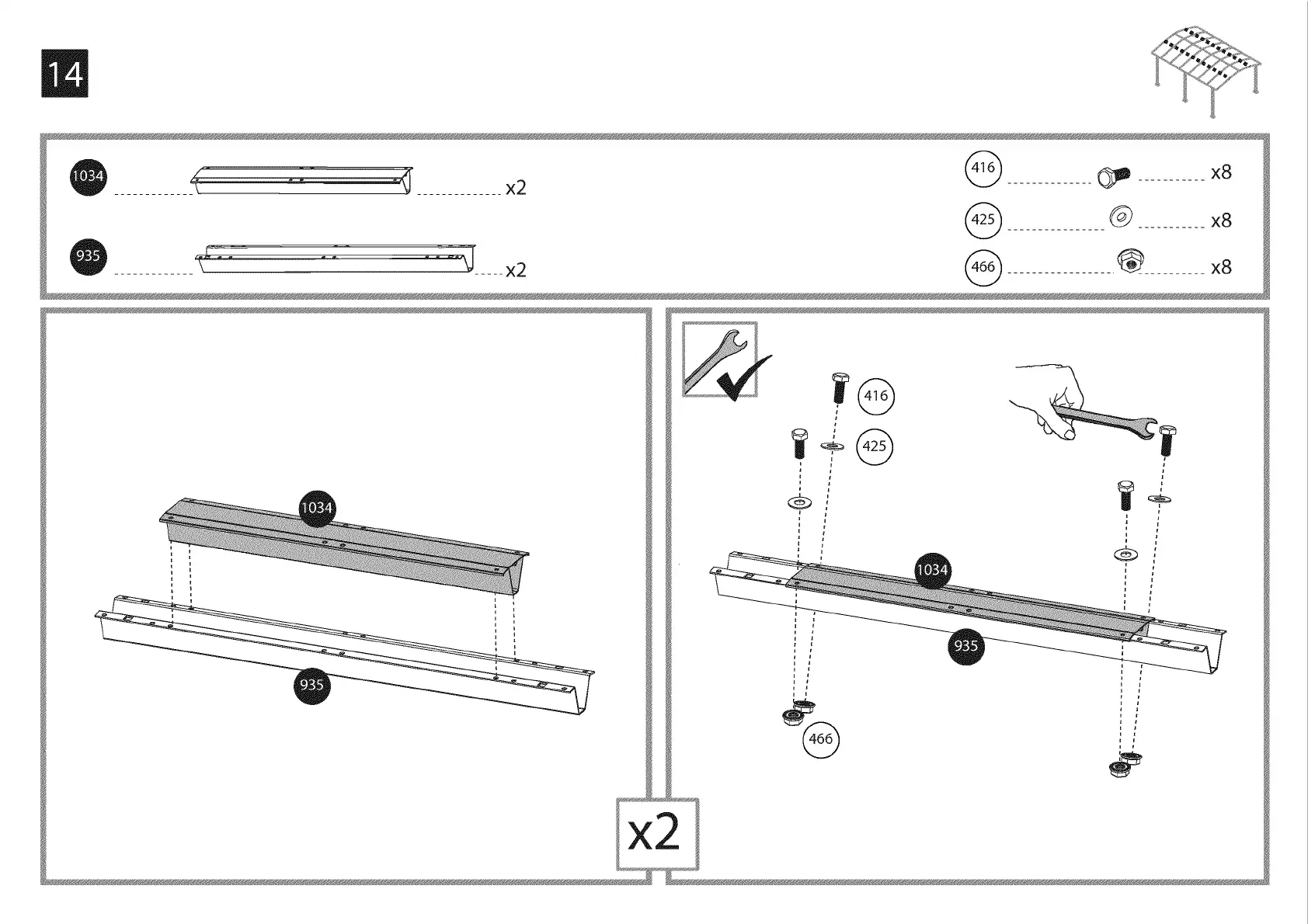 14

1034 x2

935 x2

416 x8

425 x8

466 x8

1034

935

416

425

1034

935

466

x2