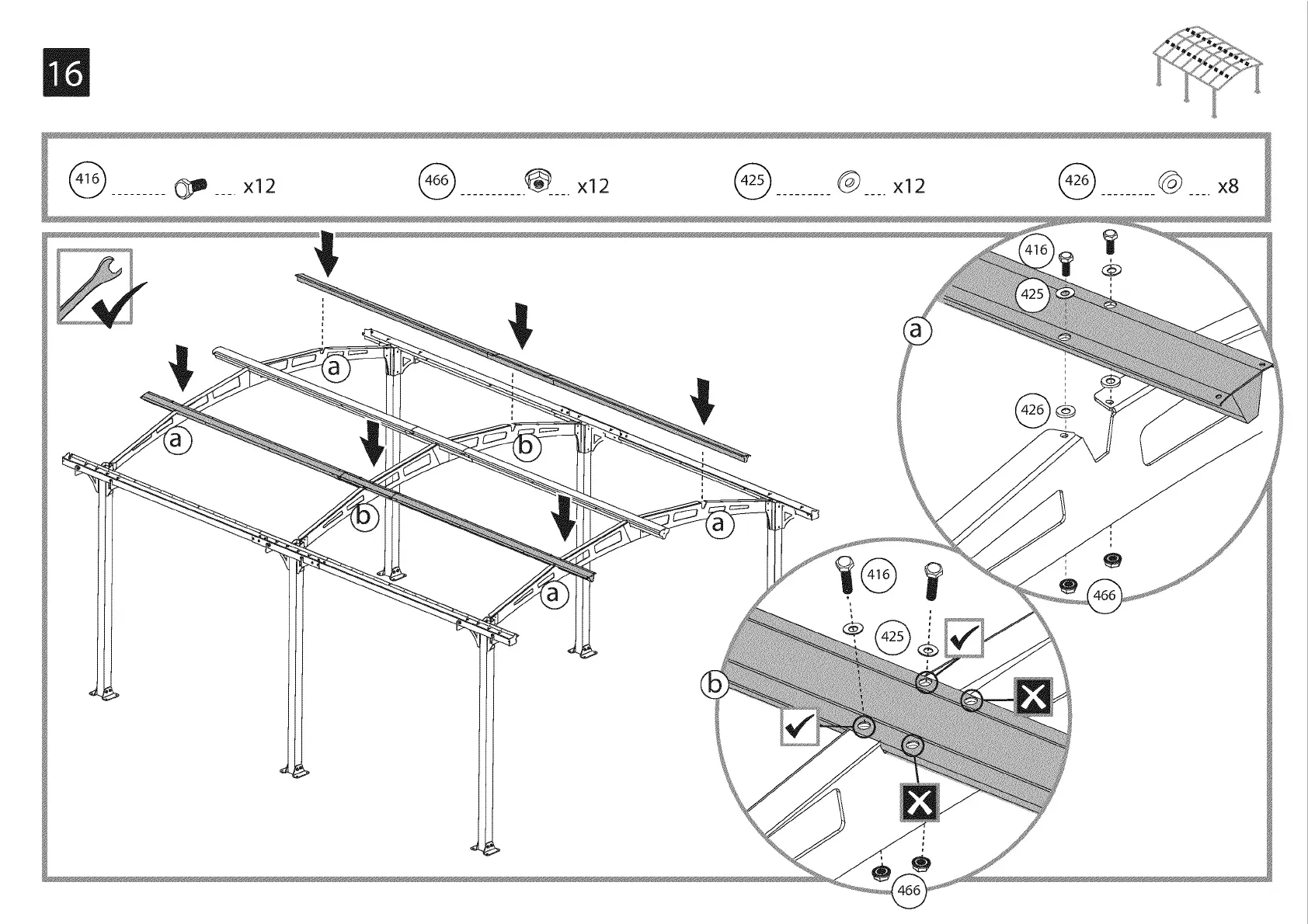 16

416 x12 466 x12 425 x12 426 x8

a
b
a
b
a
a

416
425
a
426
466

416
425
b
466