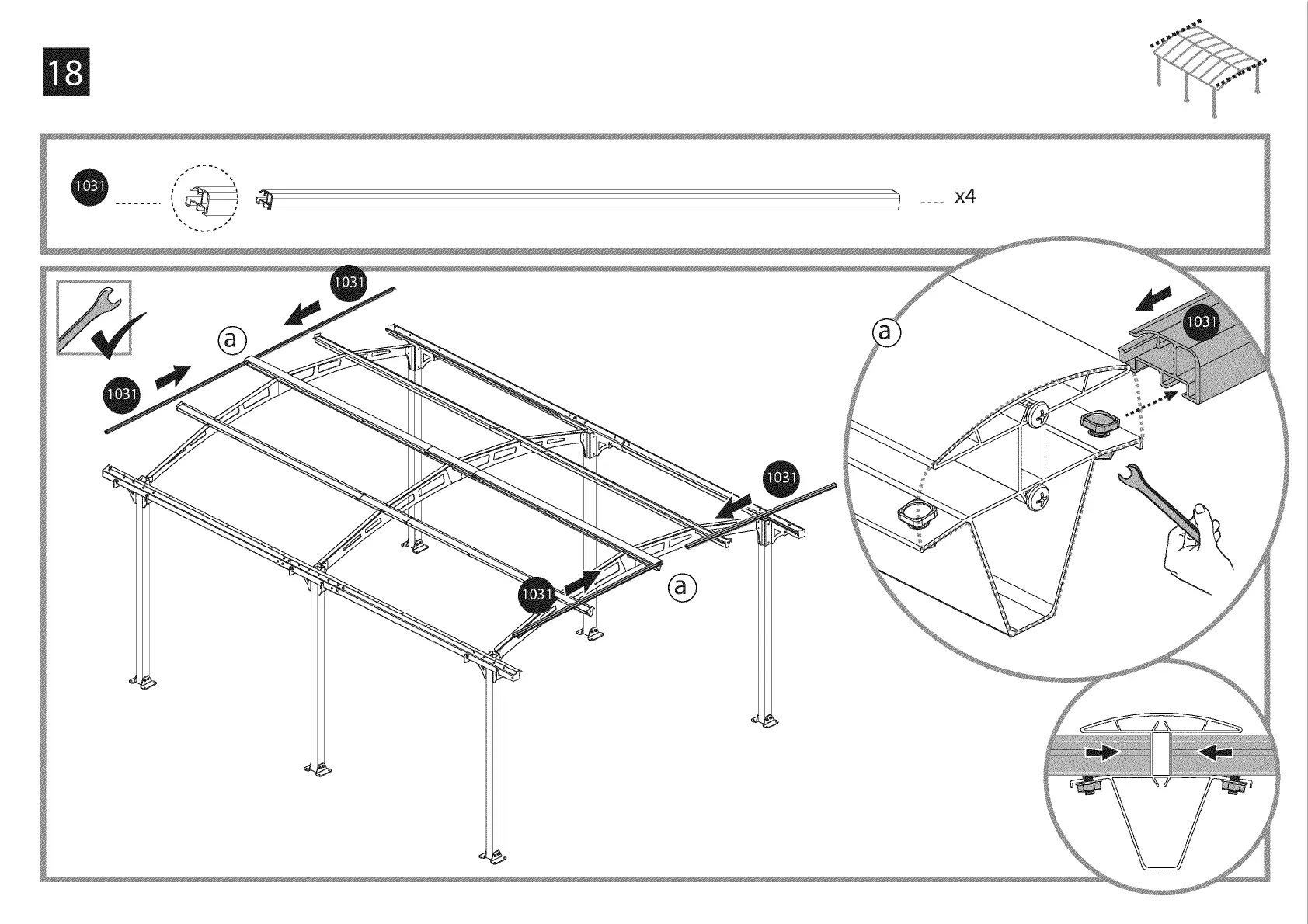 18

1031 x4

1031
a
1031
1031
1031
a

a
1031