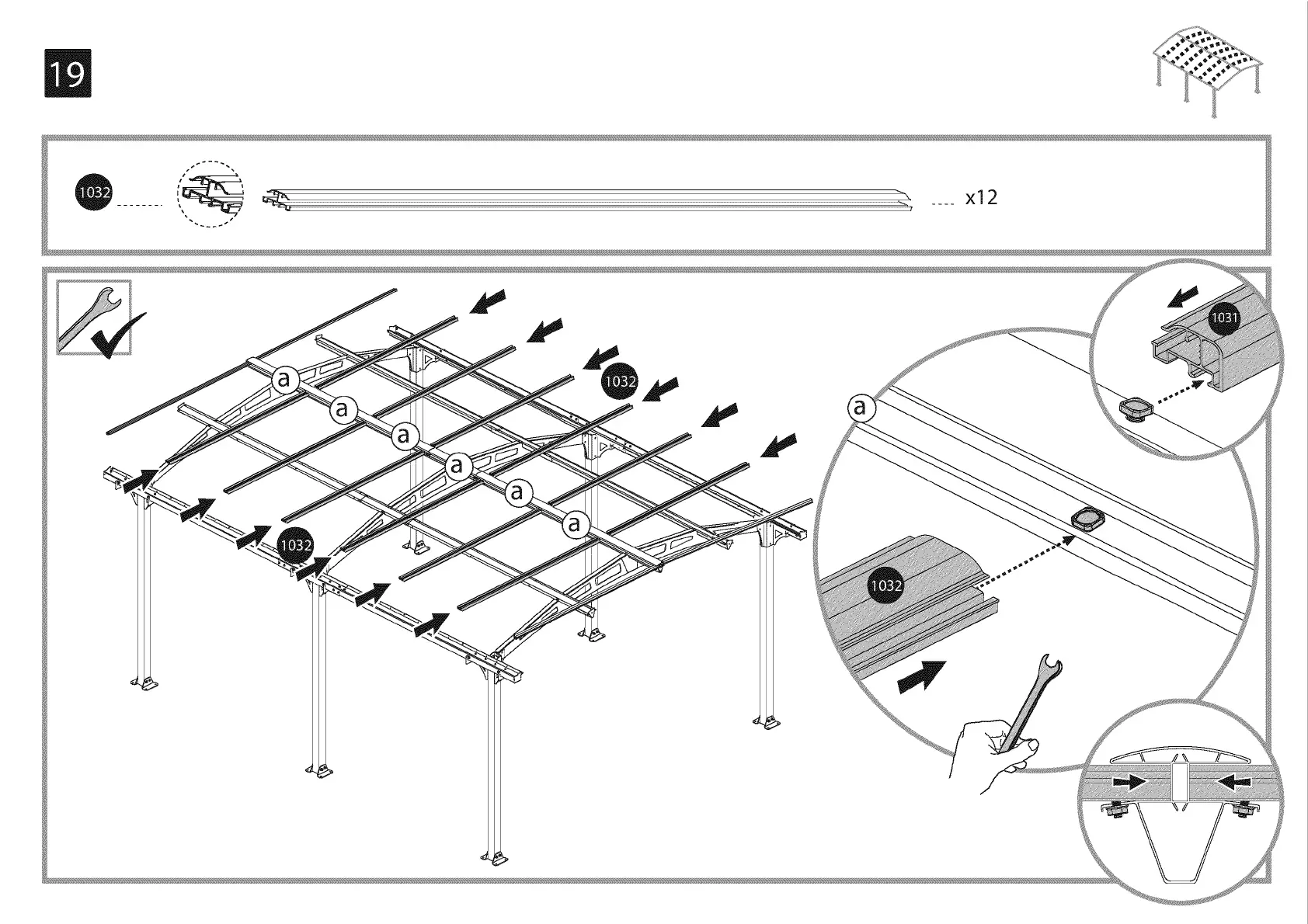 19

1032

x12

a

a

a

a

a

a

1032

1032

a

1031

1032