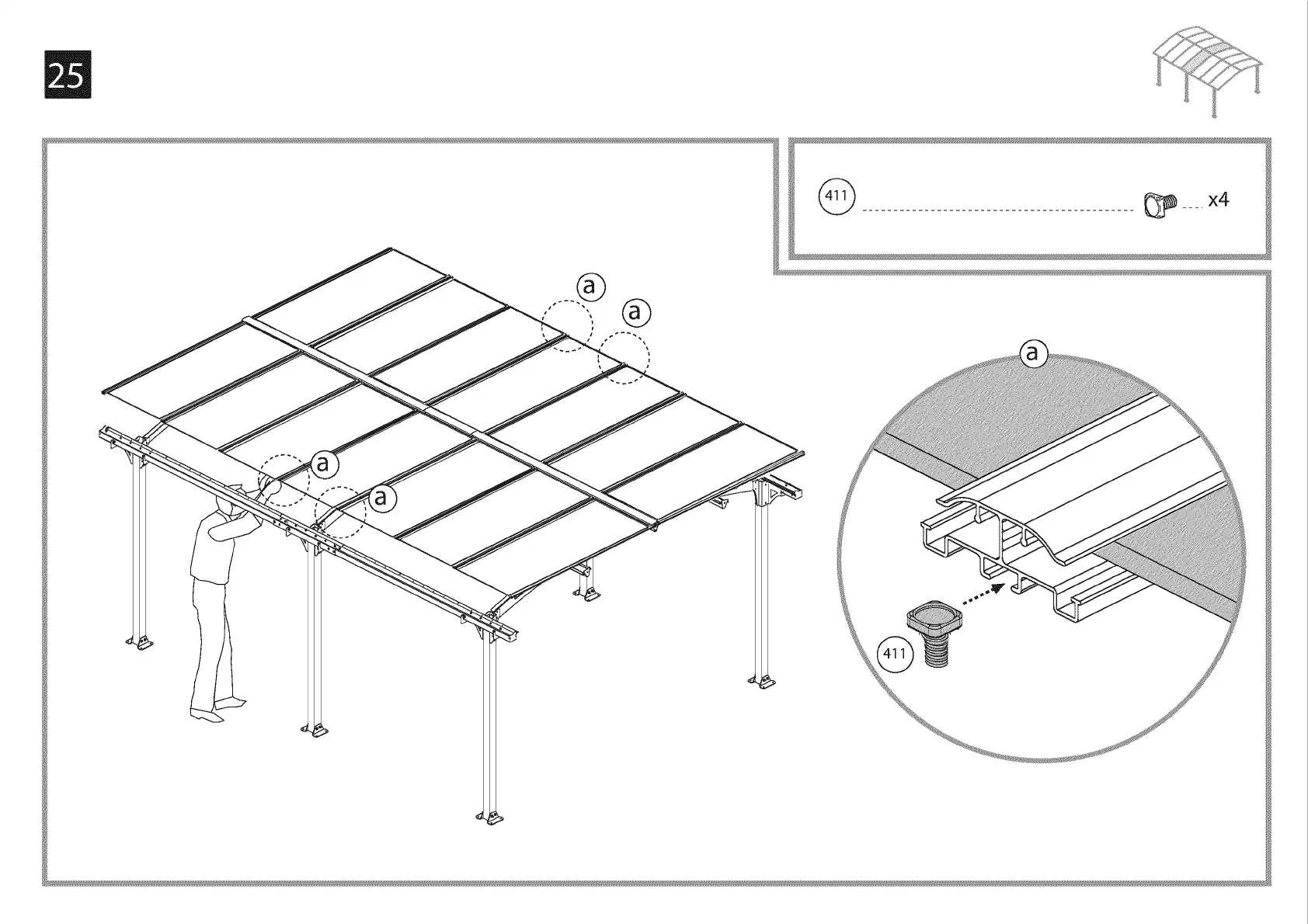 25

411 x4

a

a

a

a

a

411