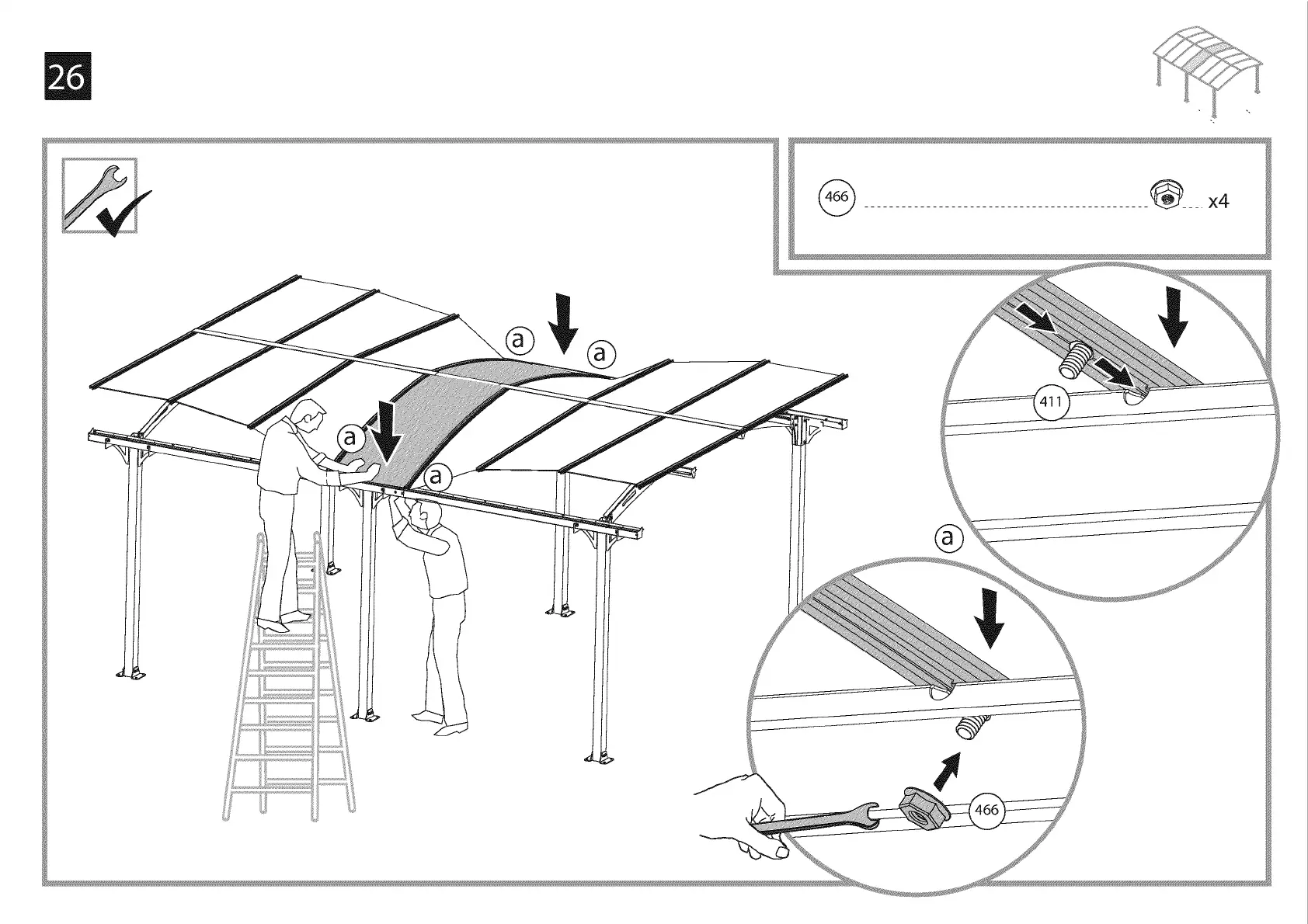 26

466 x4

a

a

a

a

411

a

466