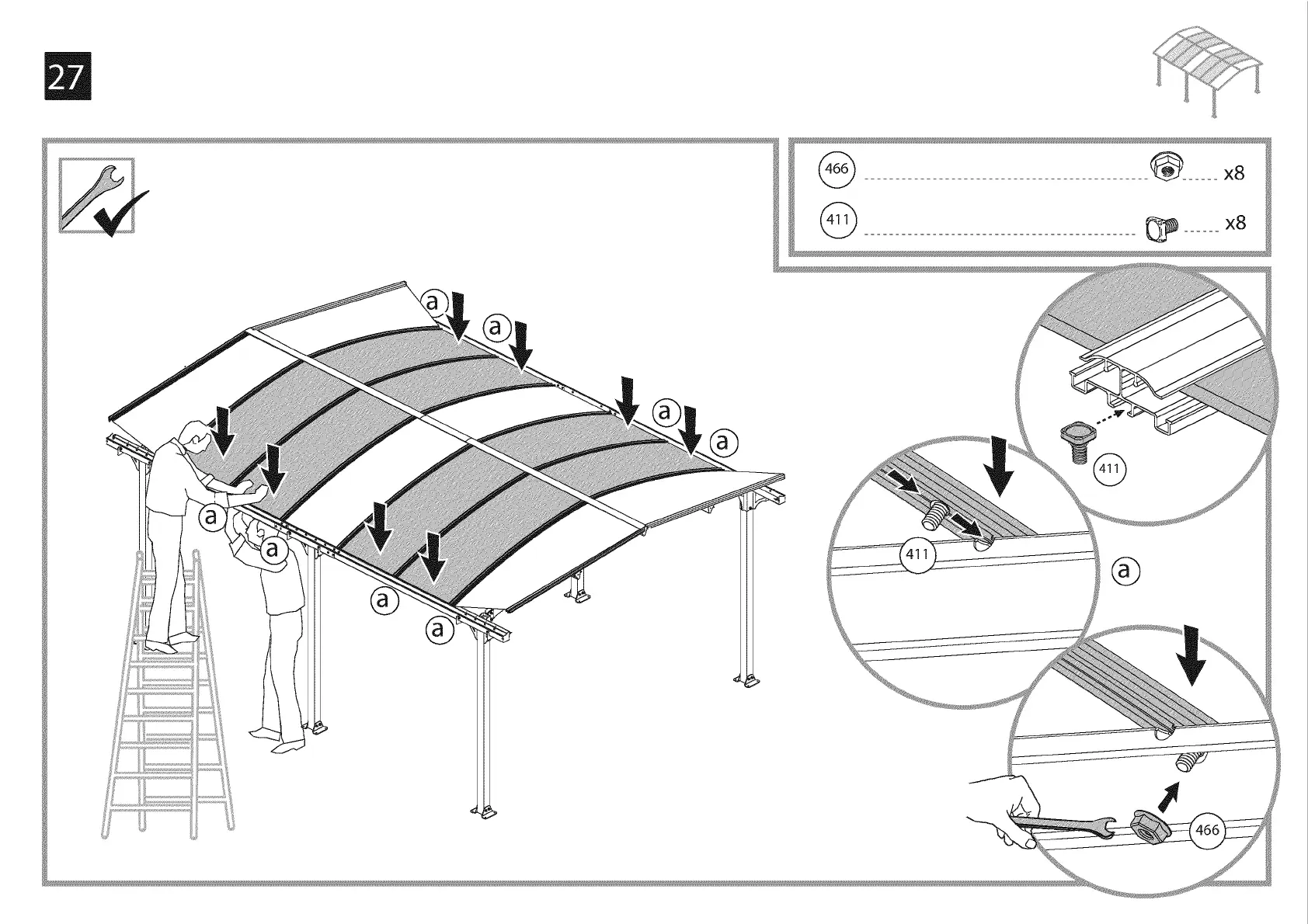 27

466 x8
411 x8

a
a
a
a
a
a
a
a

411
411
a
466