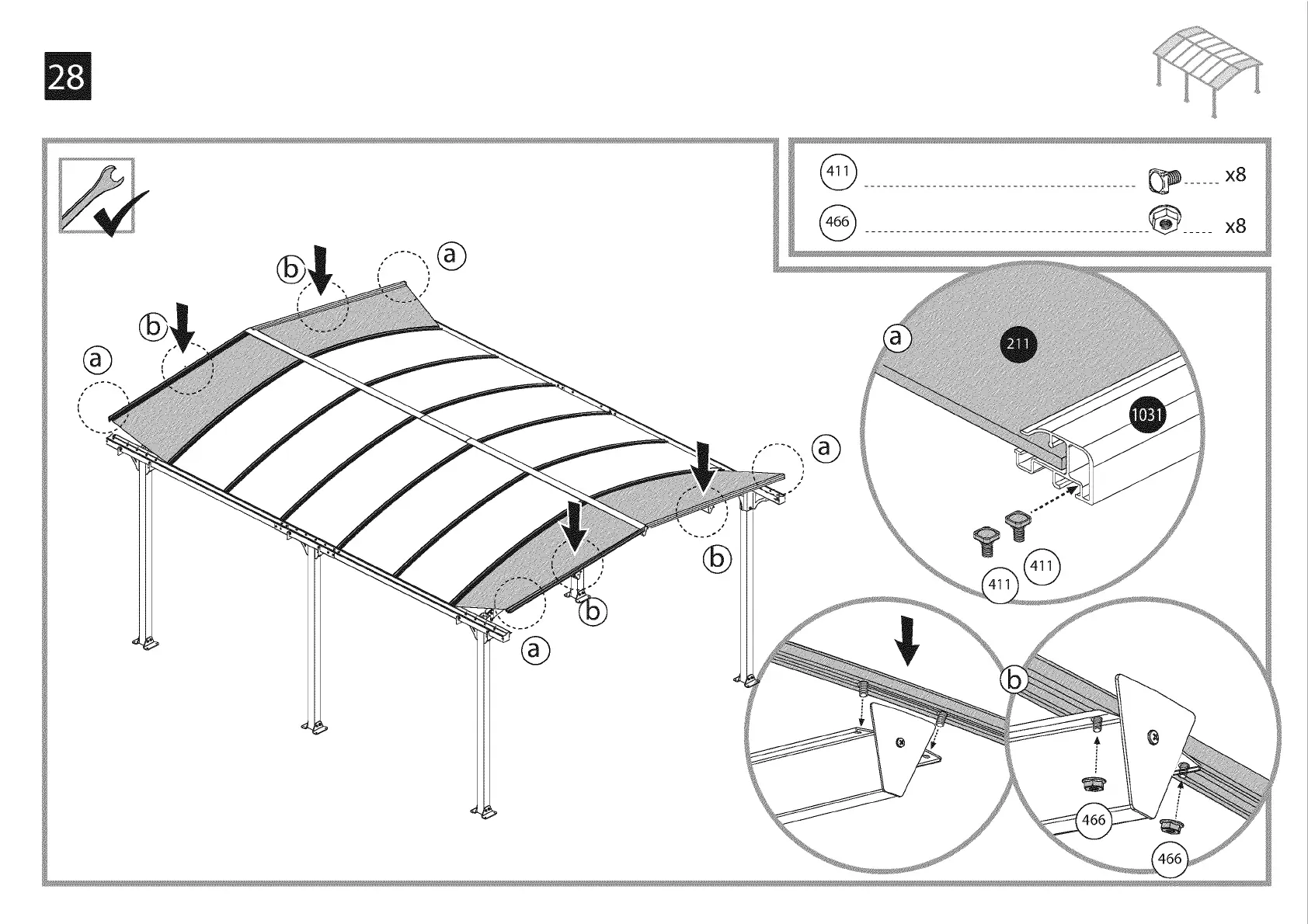 28

411 x8
466 x8

b a
b
a
a
b
b
a

a
211
1031
411
411

b
466
466