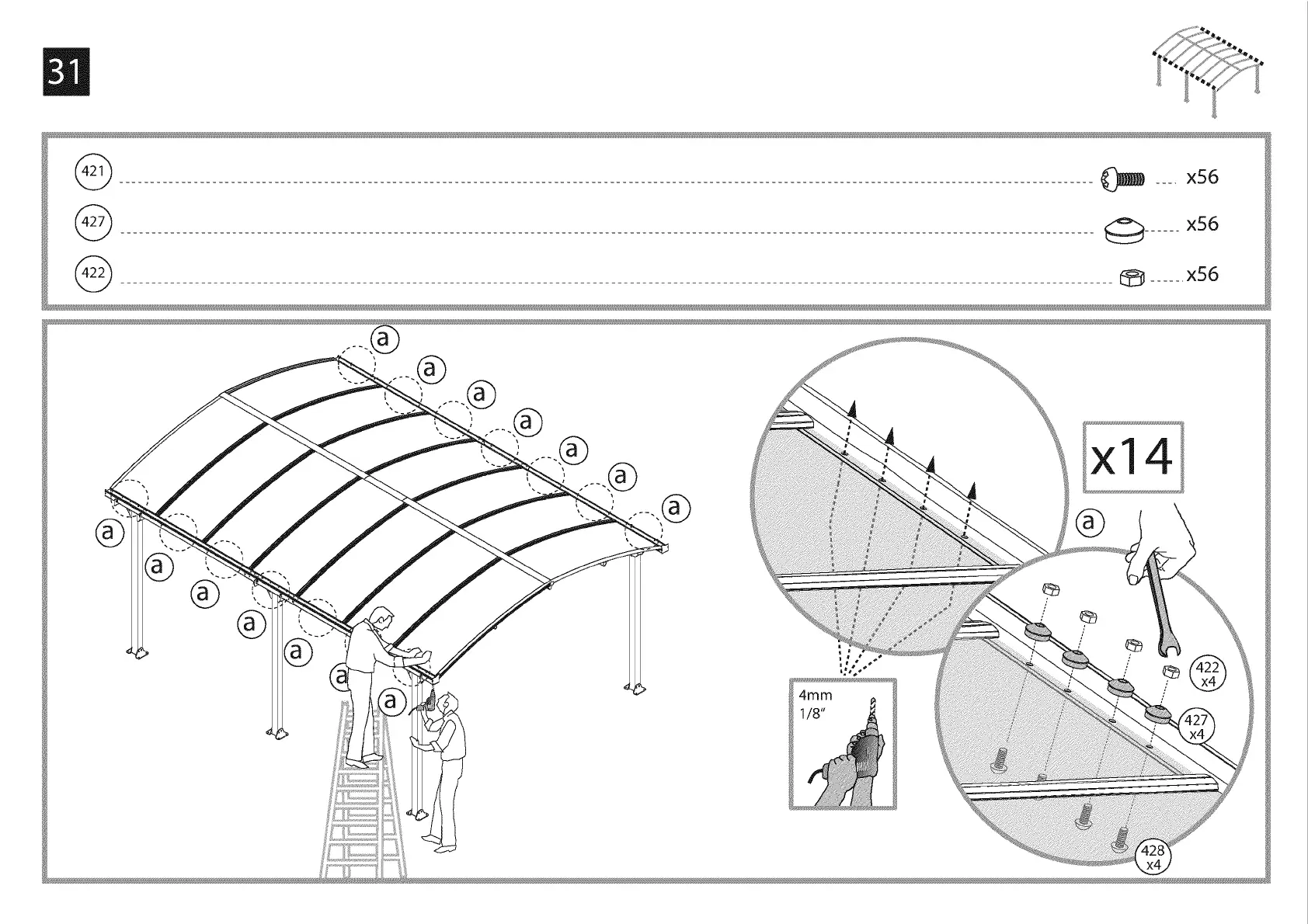 31

421 x56
427 x56
422 x56

a
a
a
a
a
a
a
a
a
a
a
a
a
a

x14

a

4mm
1/8"

422
x4

427
x4

428
x4