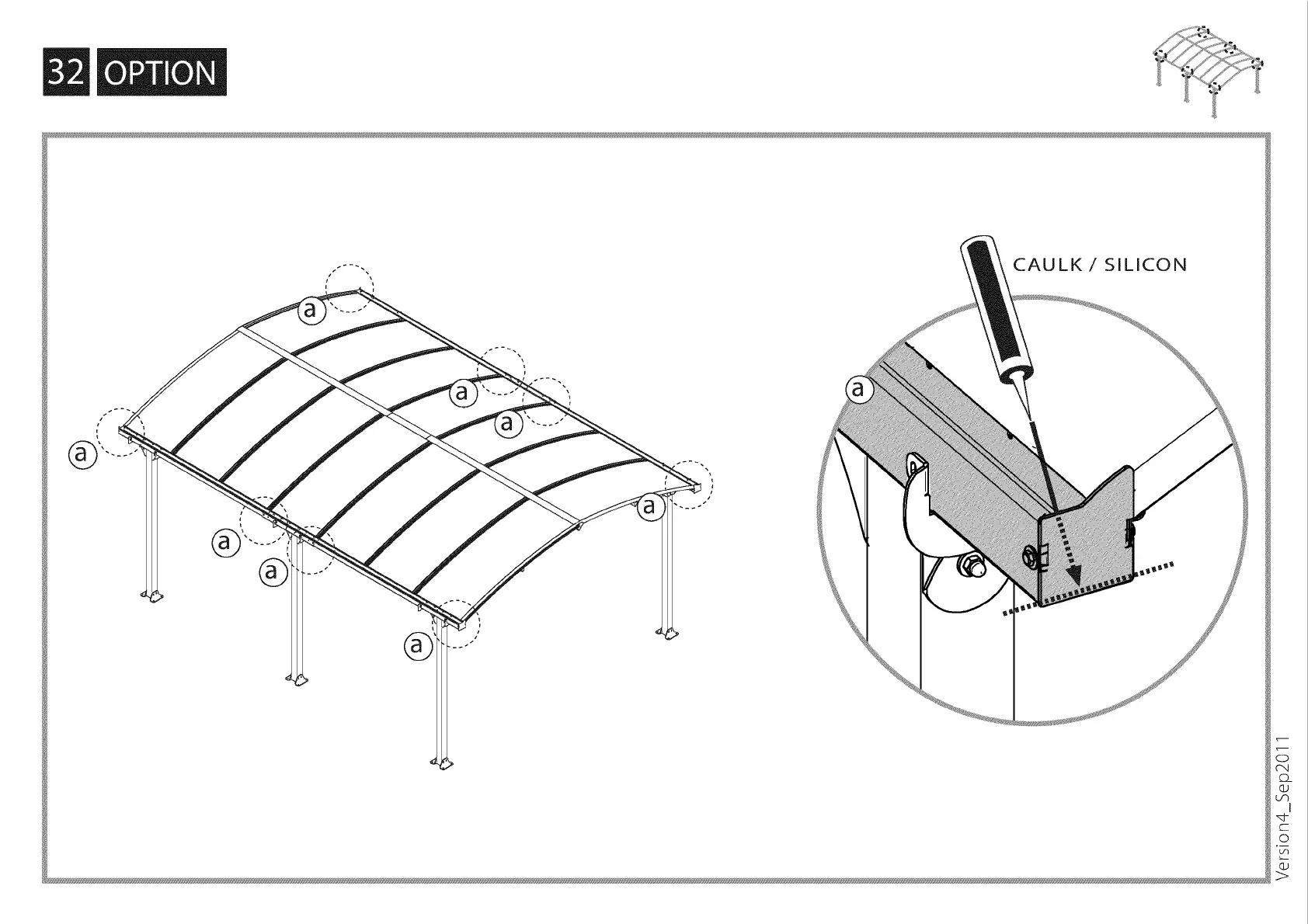 32 OPTION

a
a
a
a
a
a
a
a

CAULK / SILICON

a

Version4_Sep2011