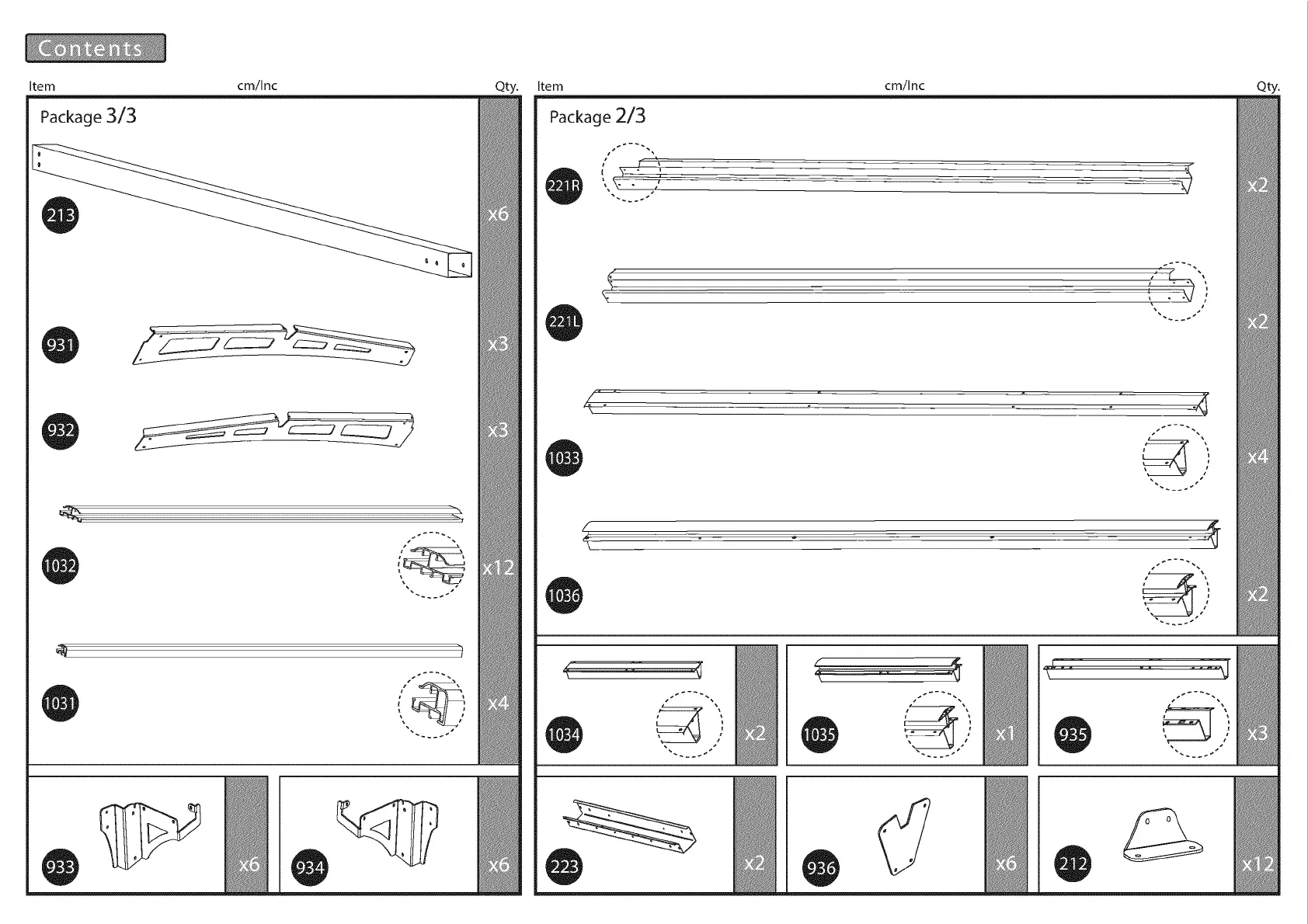 Contents

Item cm/Inc Qty.

Package 3/3

213 x6

931 x3

932 x3

1032 x12

1031 x4

933 x6

934 x6

Item cm/Inc Qty.

Package 2/3

221R x2

221L x2

1033 x4

1036 x2

1034 x2

1035 x1

935 x3

223 x2

936 x6

212 x12