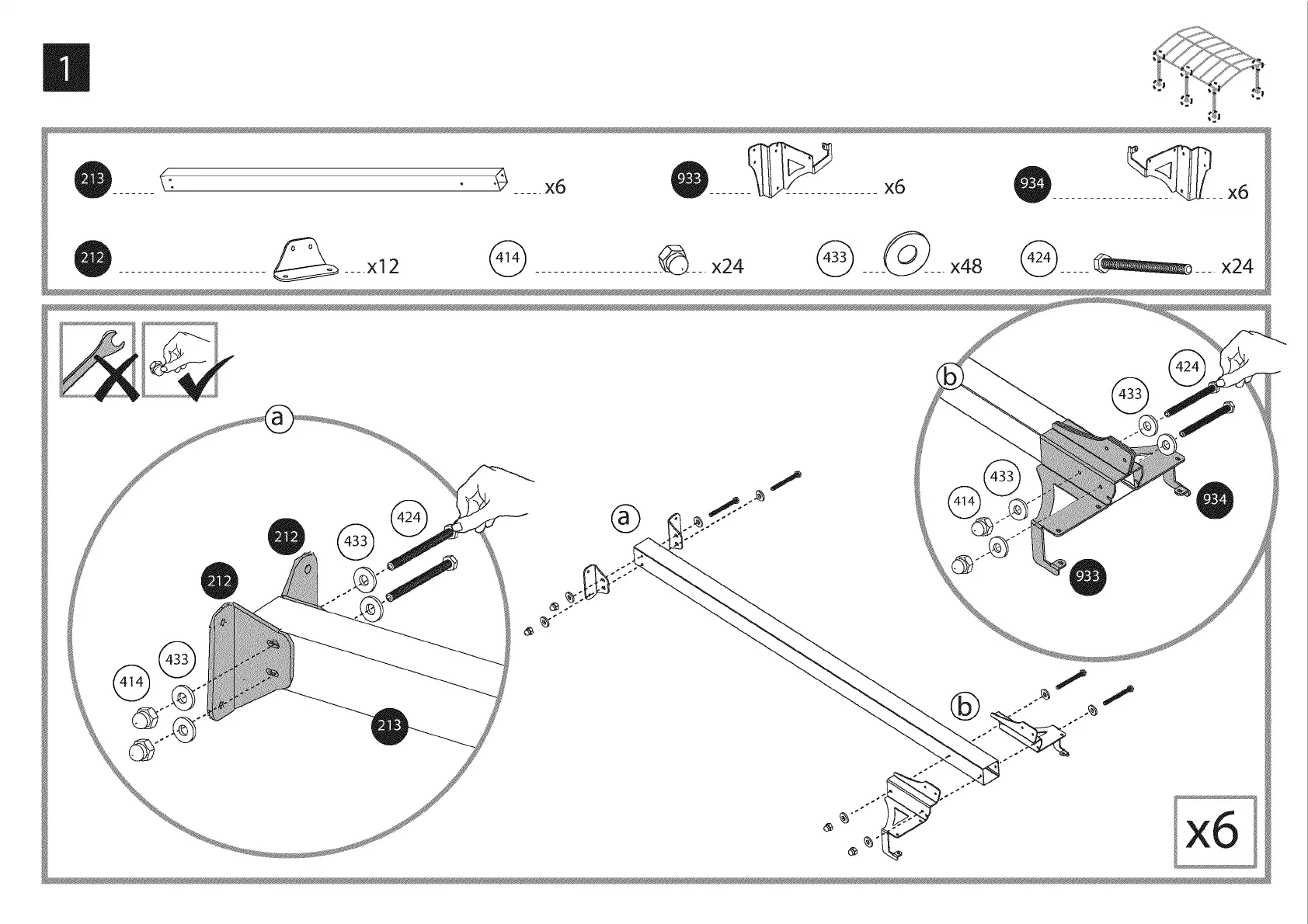 1

213 x6
933 x6
934 x6
212 x12
414 x24
433 x48
424 x24

a
212
212
433
424
433
414
213

a

b

b
424
433
433
414
934
933

x6