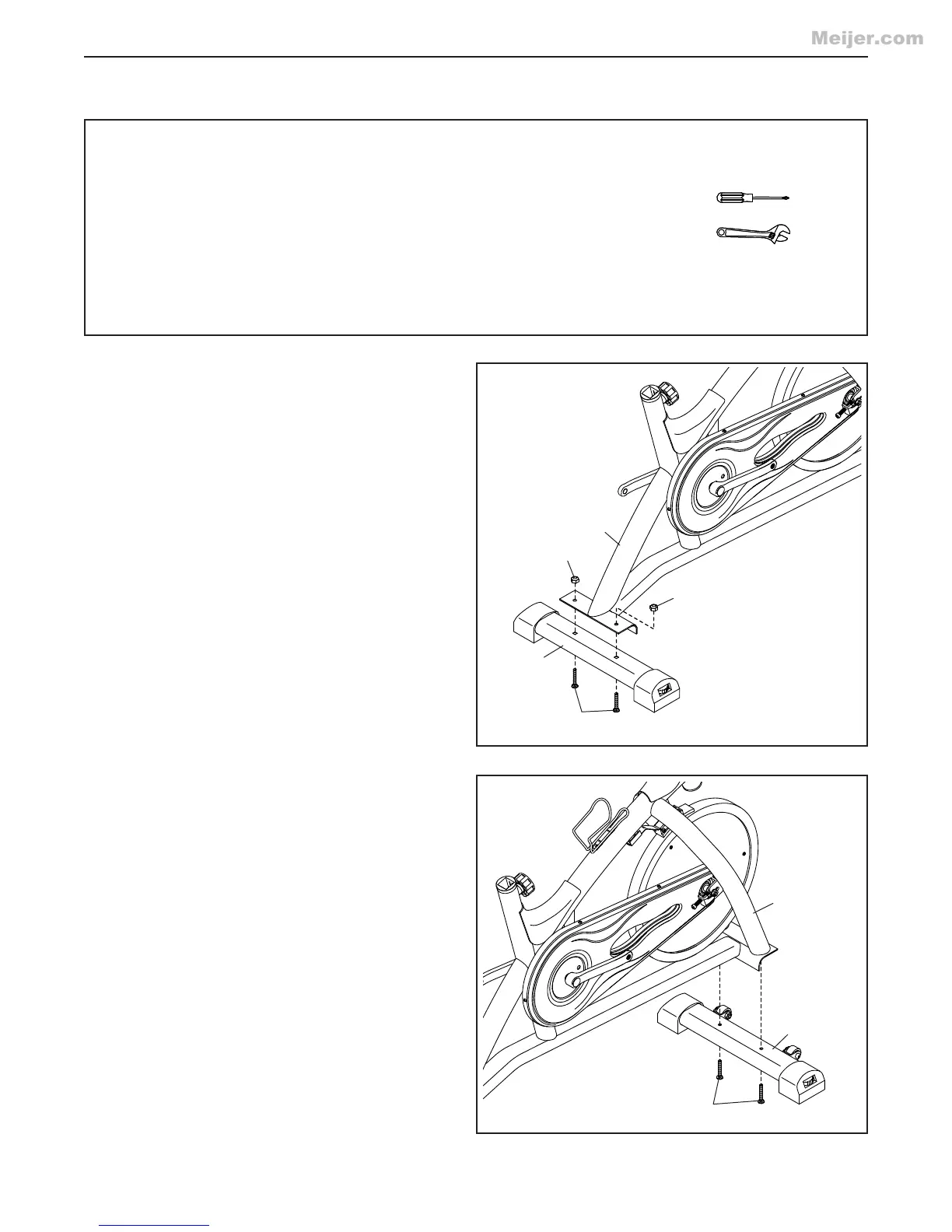 Meijer.com