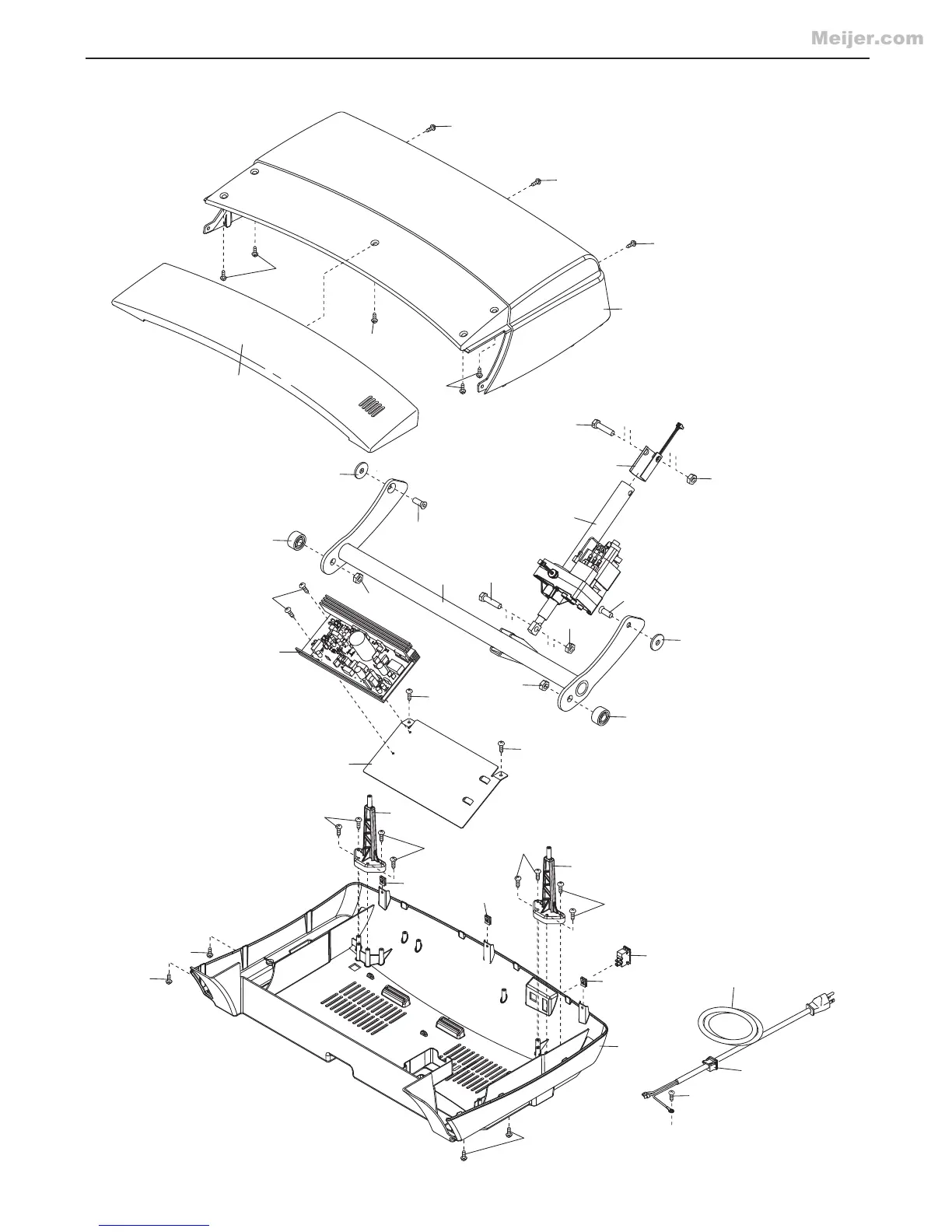 Meijer.com