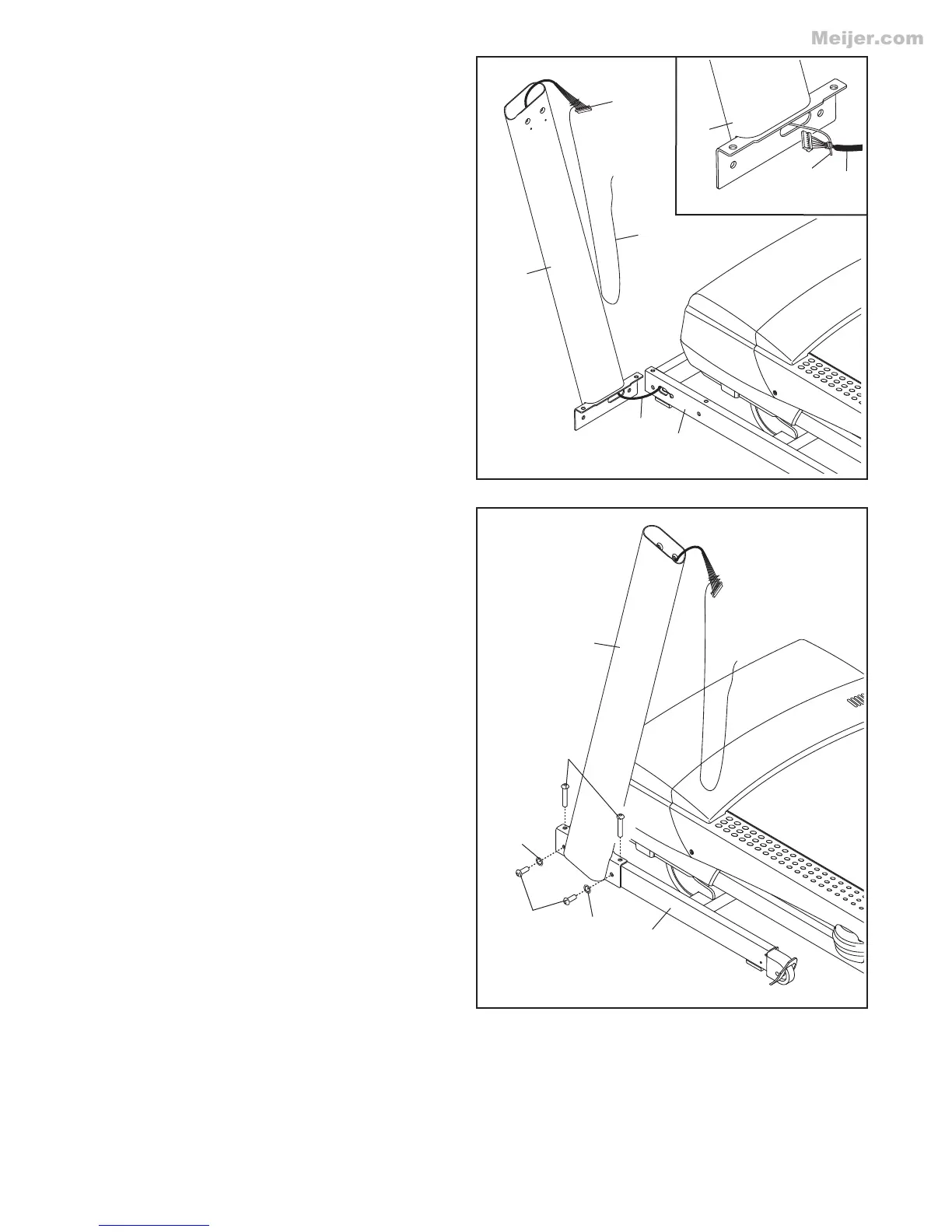 Meijer.com