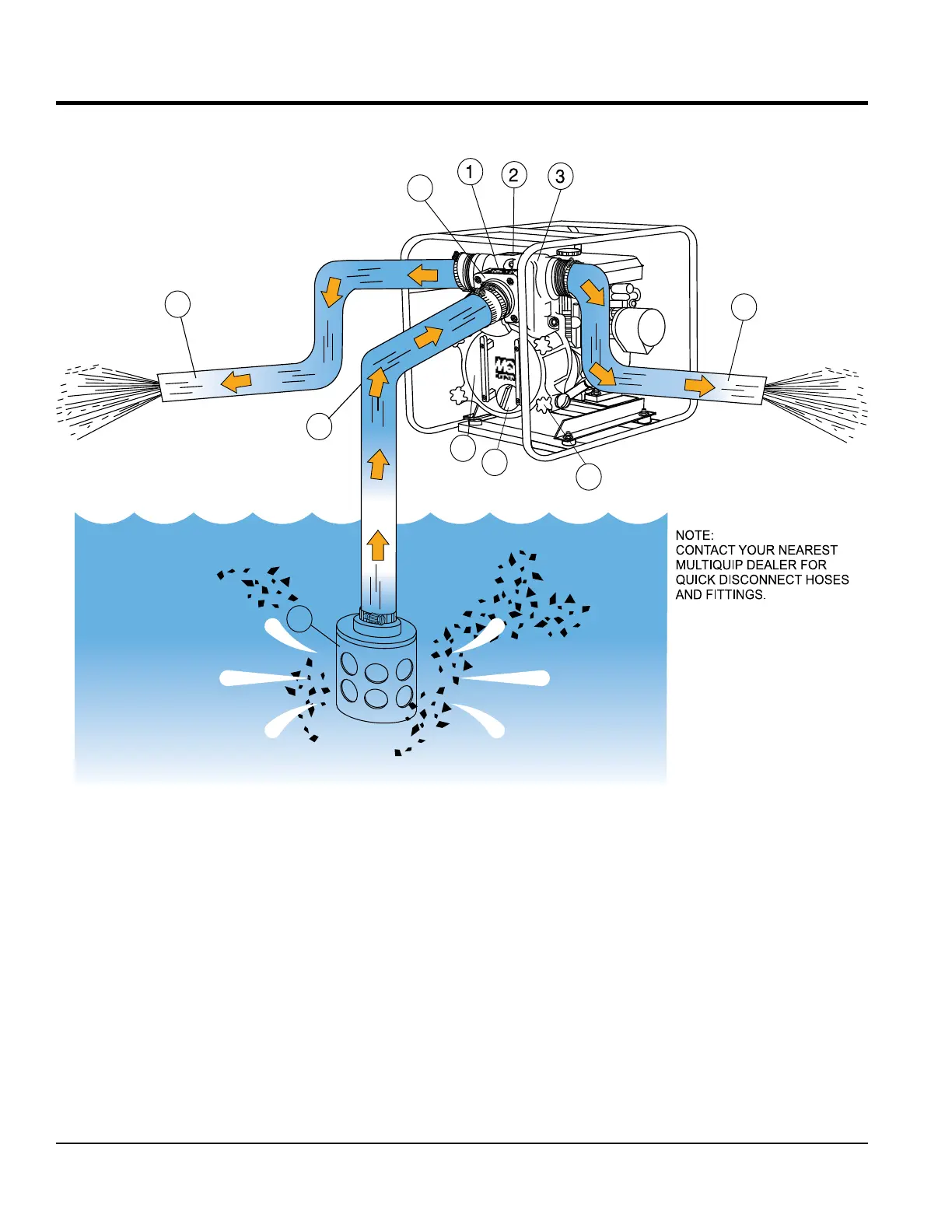 1
2
3

MQ

NOTE:
CONTACT YOUR NEAREST MULTIQUIP DEALER FOR QUICK DISCONNECT HOSES AND FITTINGS.