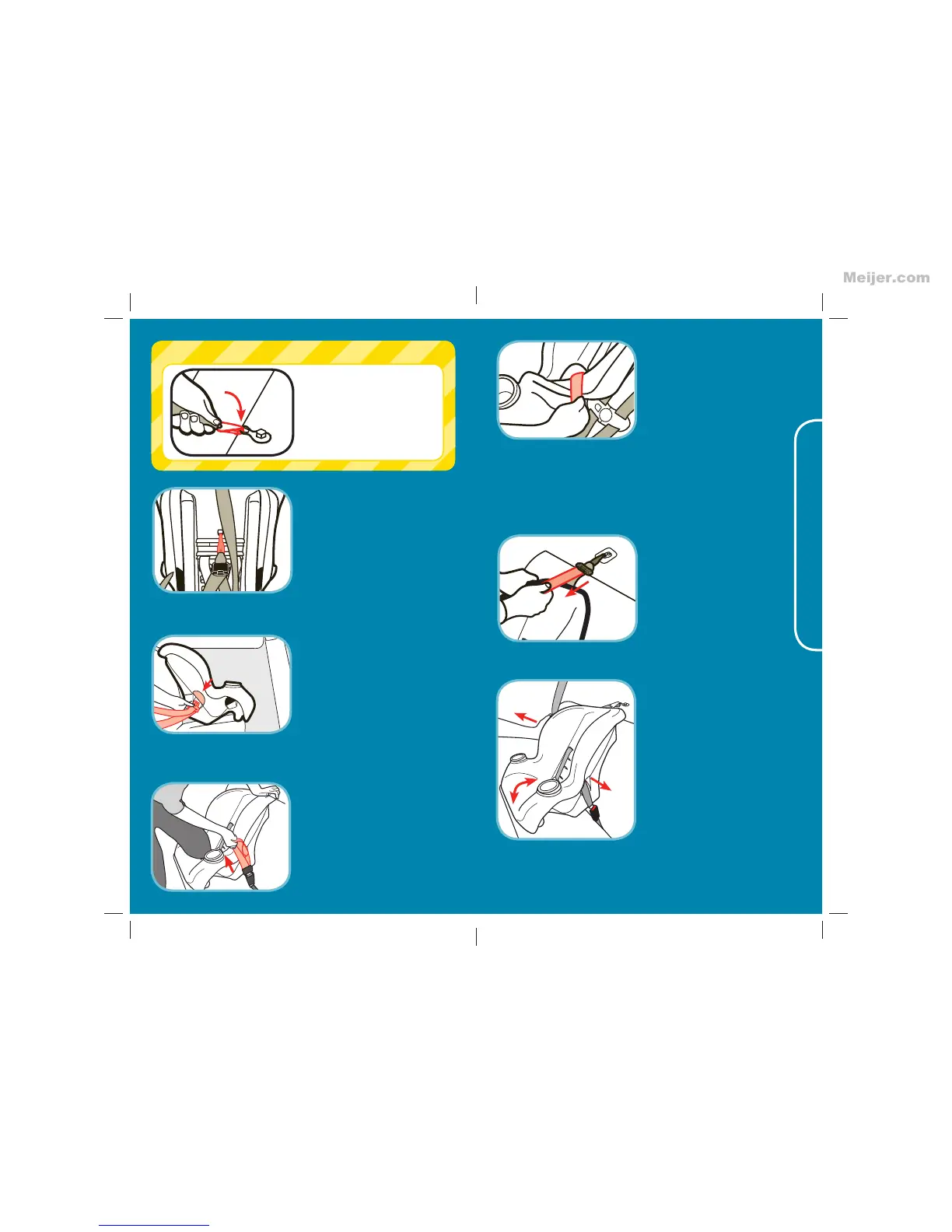 Meijer.com