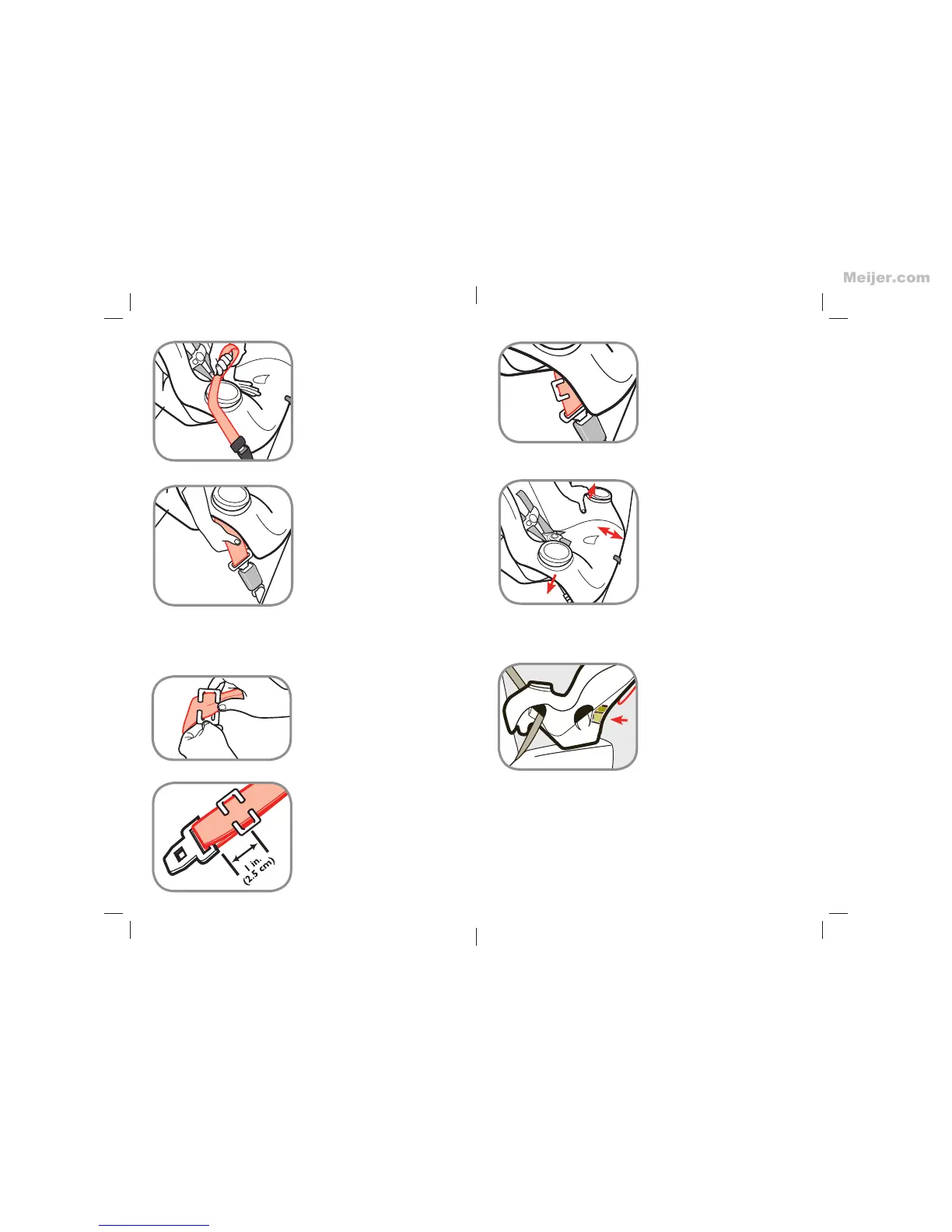 Meijer.com

1 in.
(2.5 cm)