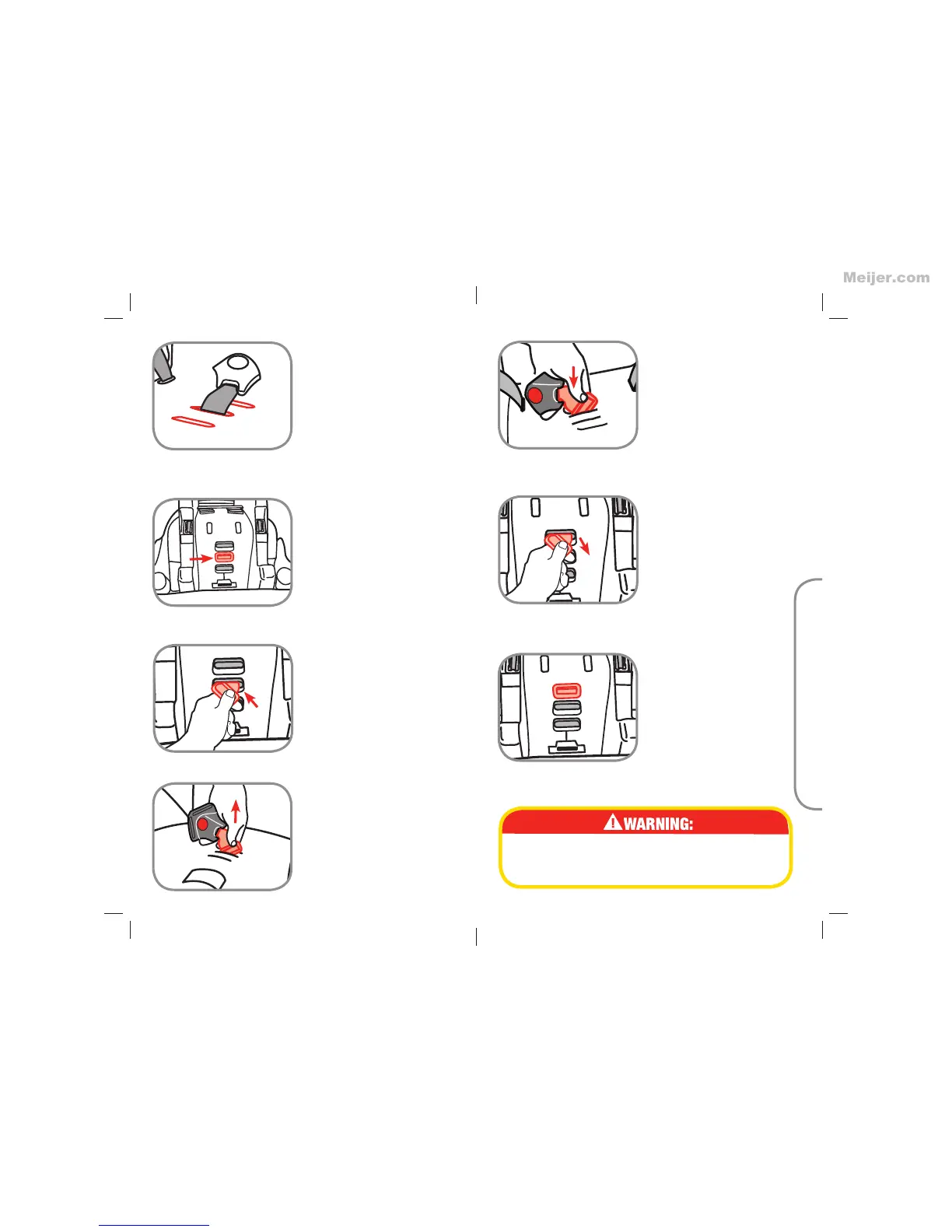 Meijer.com

WARNING: