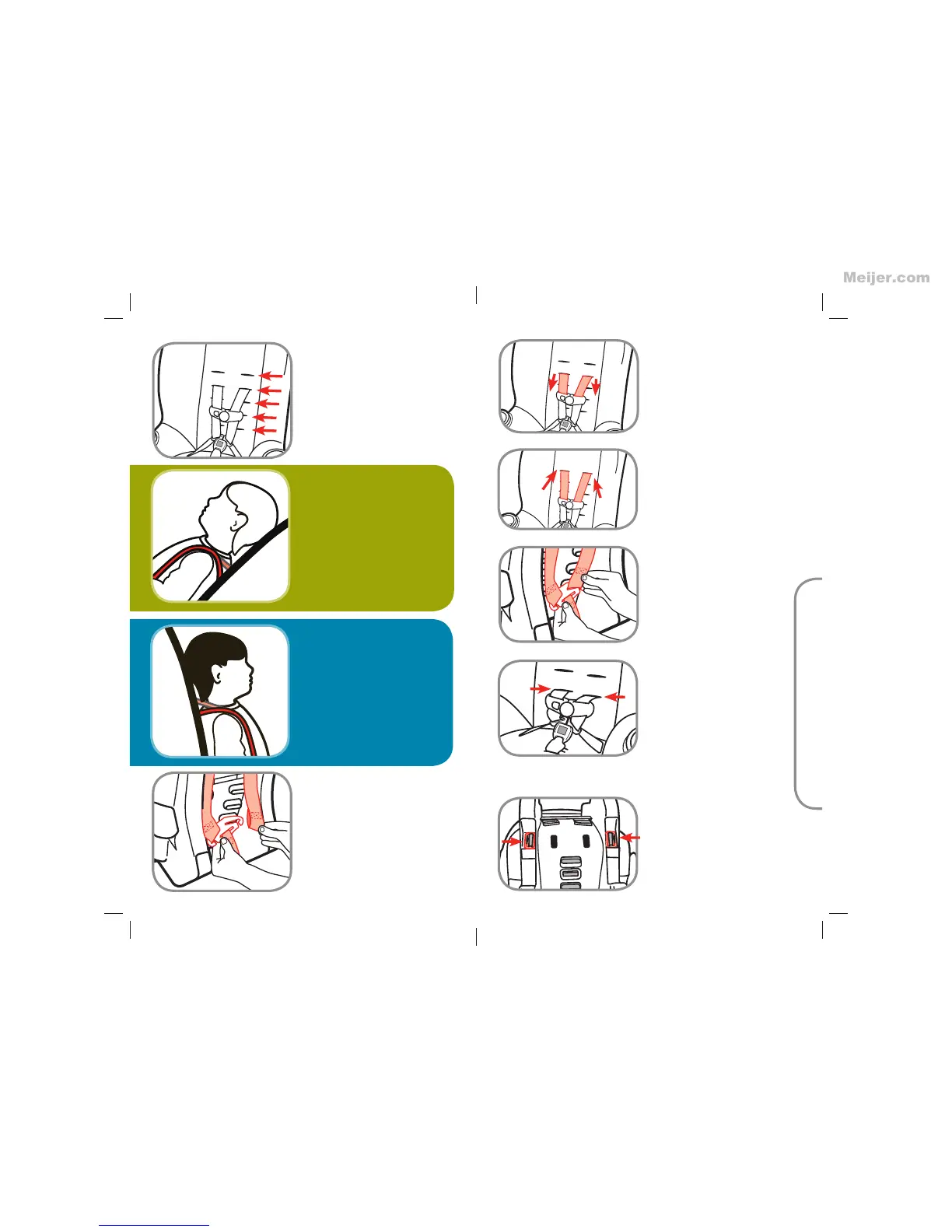 Meijer.com