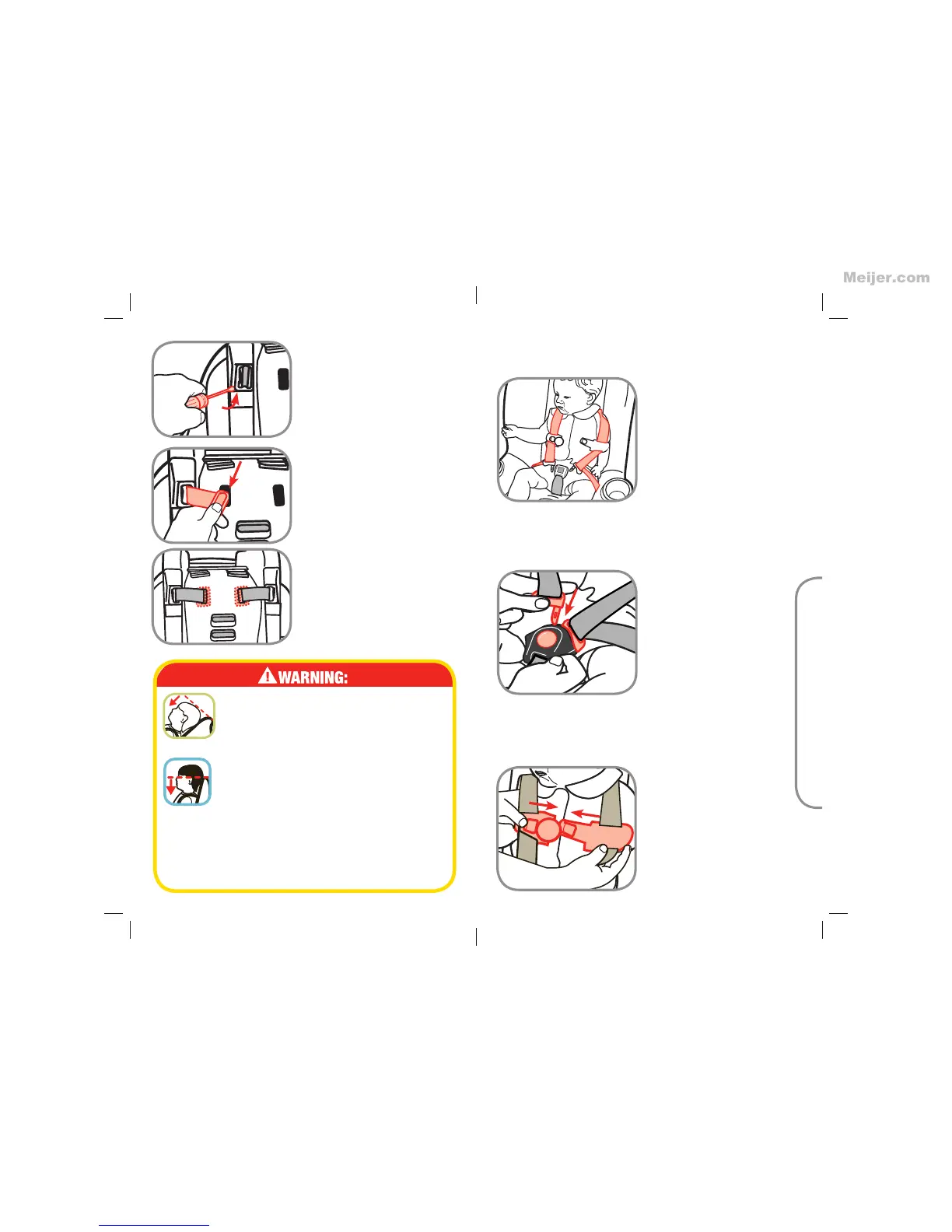 Meijer.com

WARNING: