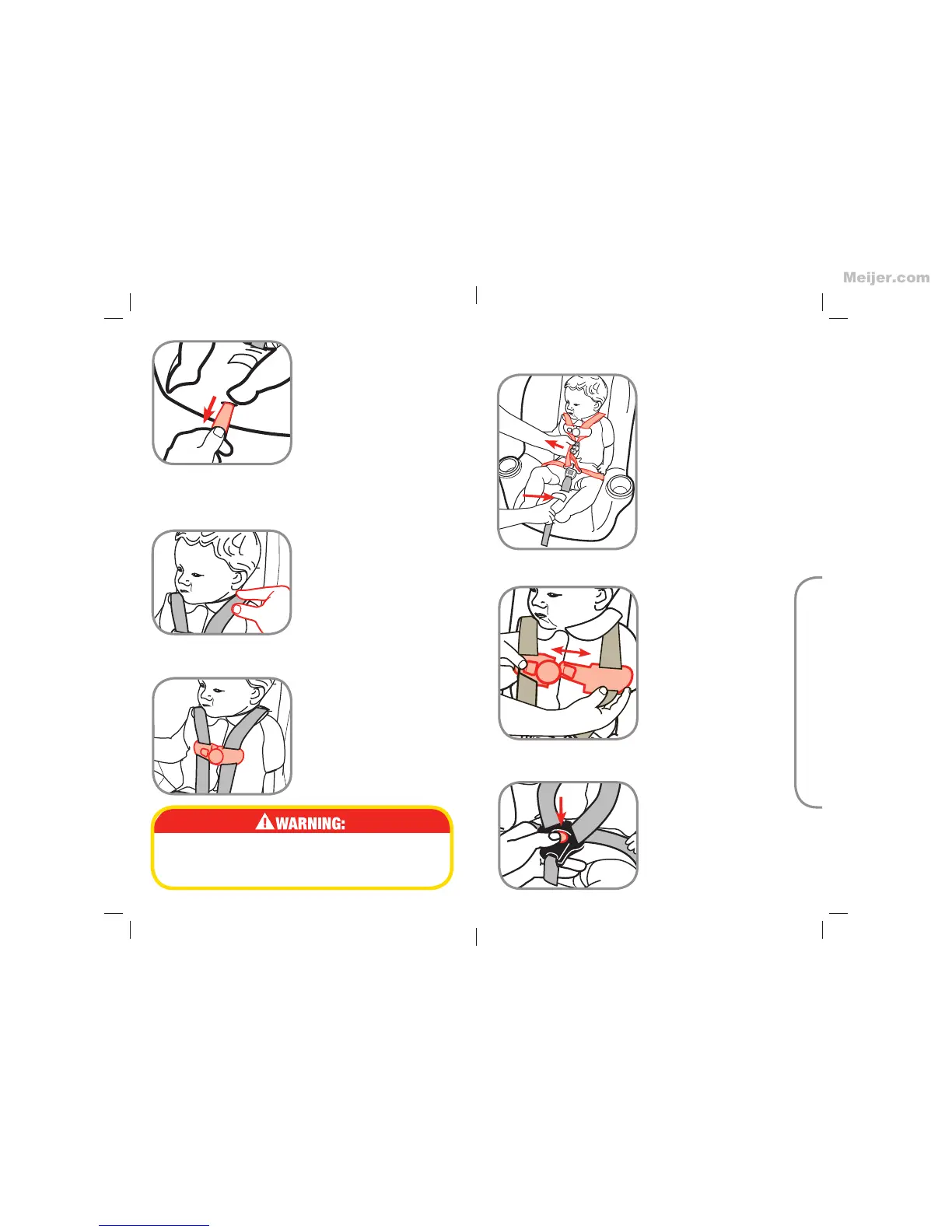 Meijer.com

WARNING: