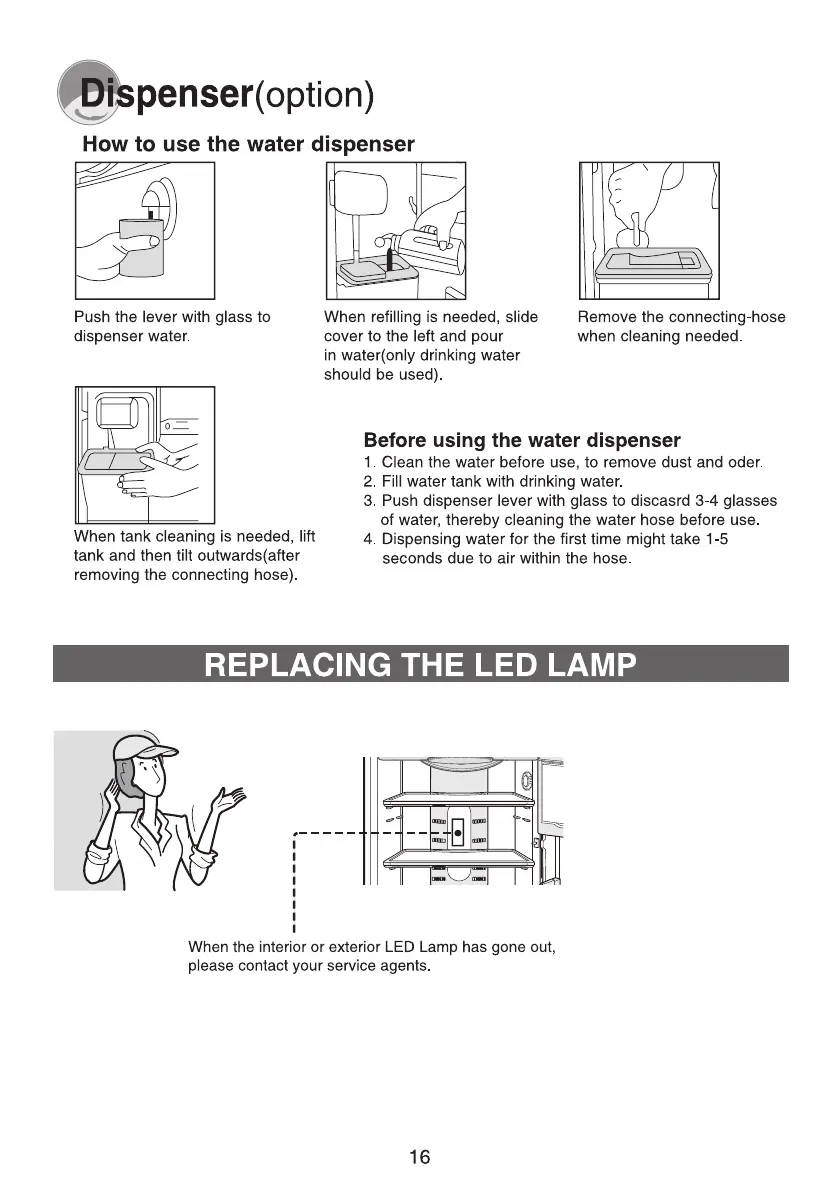 Dispenser(option)

How to use the water dispenser

Push the lever with glass to dispenser water.

When refilling is needed, slide cover to the left and pour in water(only drinking water should be used).

Remove the connecting-hose when cleaning needed.

When tank cleaning is needed, lift tank and then tilt outwards(after removing the connecting hose).

Before using the water dispenser

1. Clean the water before use, to remove dust and oder.
2. Fill water tank with drinking water.
3. Push dispenser lever with glass to discasrd 3-4 glasses of water, thereby cleaning the water hose before use.
4. Dispensing water for the first time might take 1-5 seconds due to air within the hose.

REPLACING THE LED LAMP

When the interior or exterior LED Lamp has gone out, please contact your service agents.

16