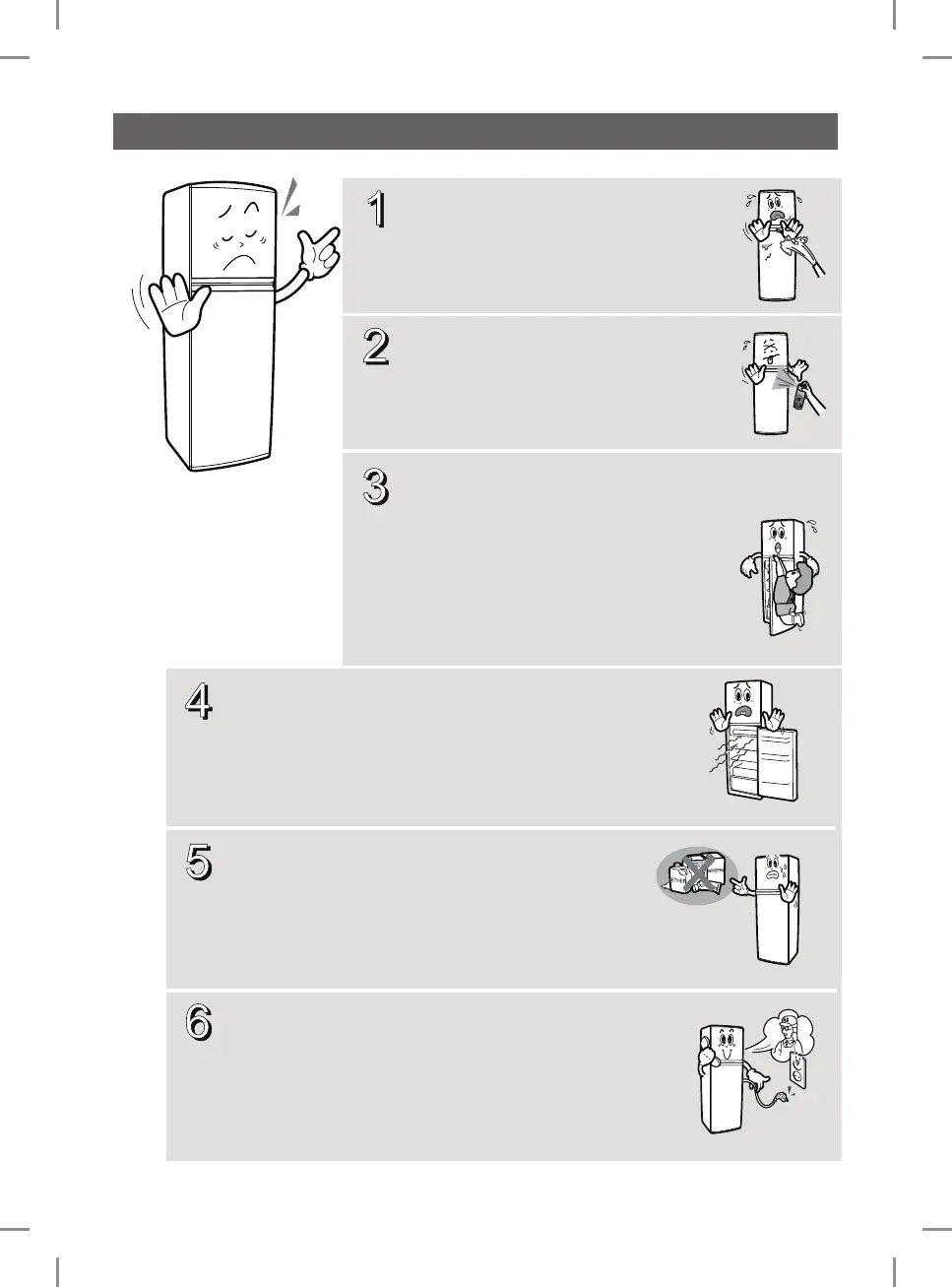 1

2

3

4

5

6