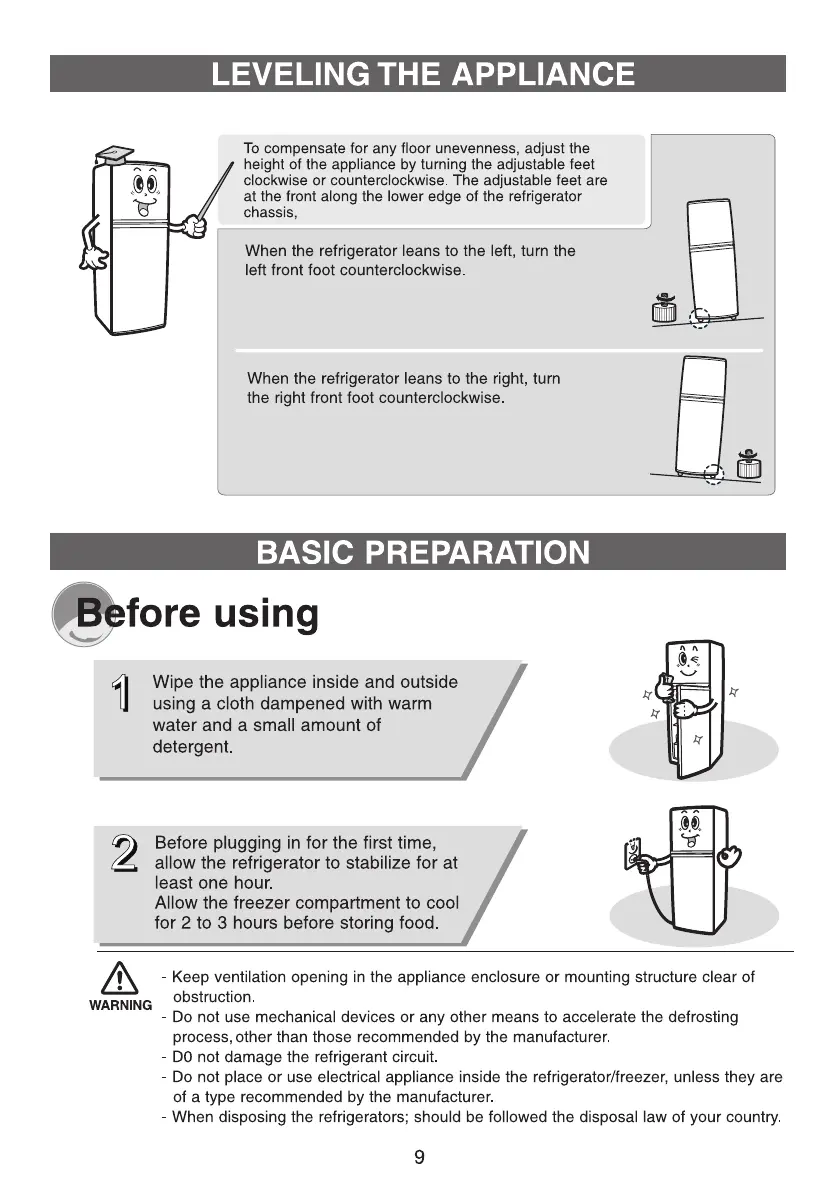 LEVELING THE APPLIANCE

To compensate for any floor unevenness, adjust the height of the appliance by turning the adjustable feet clockwise or counterclockwise. The adjustable feet are at the front along the lower edge of the refrigerator chassis,

When the refrigerator leans to the left, turn the left front foot counterclockwise.

When the refrigerator leans to the right, turn the right front foot counterclockwise.

BASIC PREPARATION

Before using

1 Wipe the appliance inside and outside using a cloth dampened with warm water and a small amount of detergent.

2 Before plugging in for the first time, allow the refrigerator to stabilize for at least one hour.
Allow the freezer compartment to cool for 2 to 3 hours before storing food.

WARNING
- Keep ventilation opening in the appliance enclosure or mounting structure clear of obstruction.
- Do not use mechanical devices or any other means to accelerate the defrosting process, other than those recommended by the manufacturer.
- D0 not damage the refrigerant circuit.
- Do not place or use electrical appliance inside the refrigerator/freezer, unless they are of a type recommended by the manufacturer.
- When disposing the refrigerators; should be followed the disposal law of your country.

9