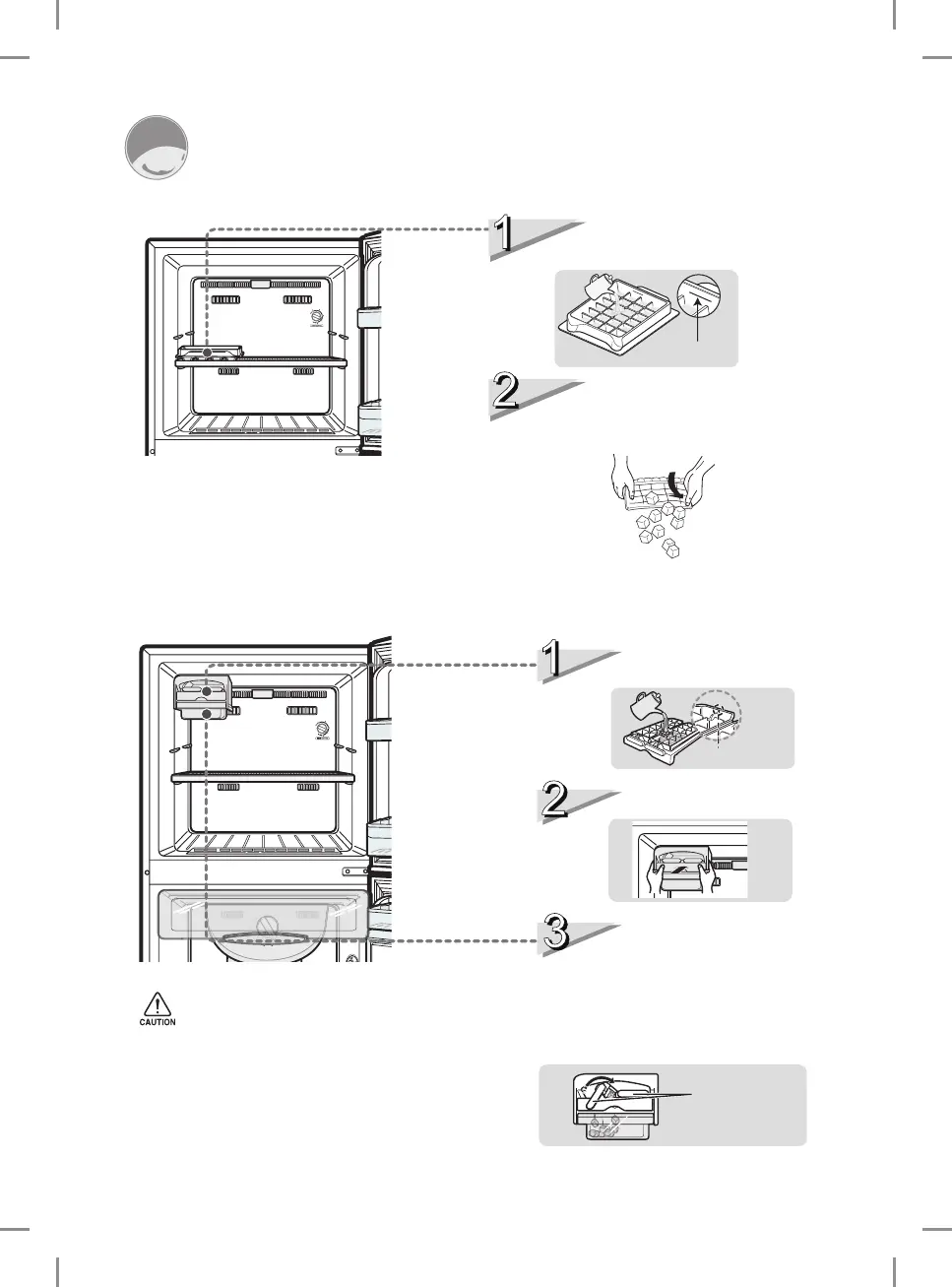 1

2

1

2

3

CAUTION