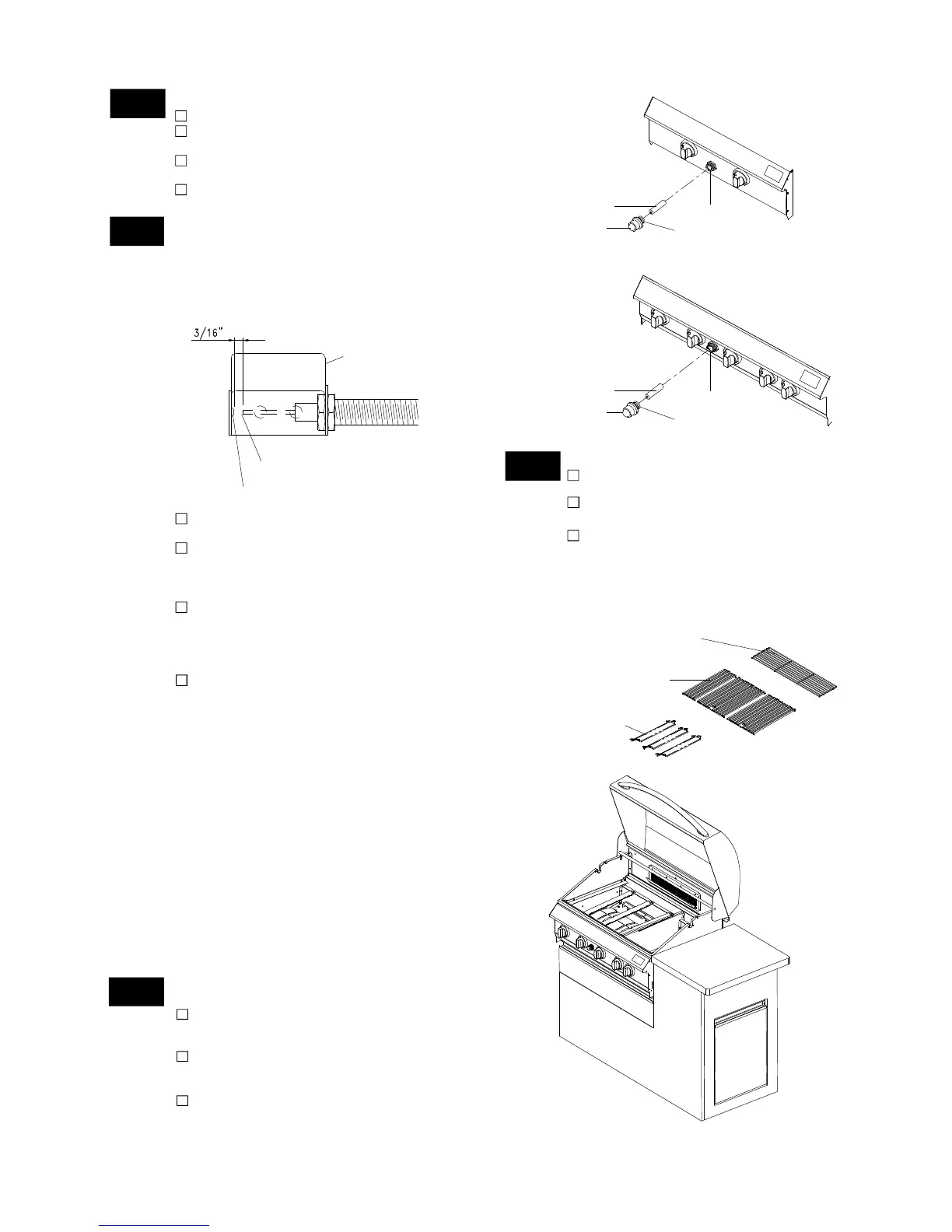 3/16"